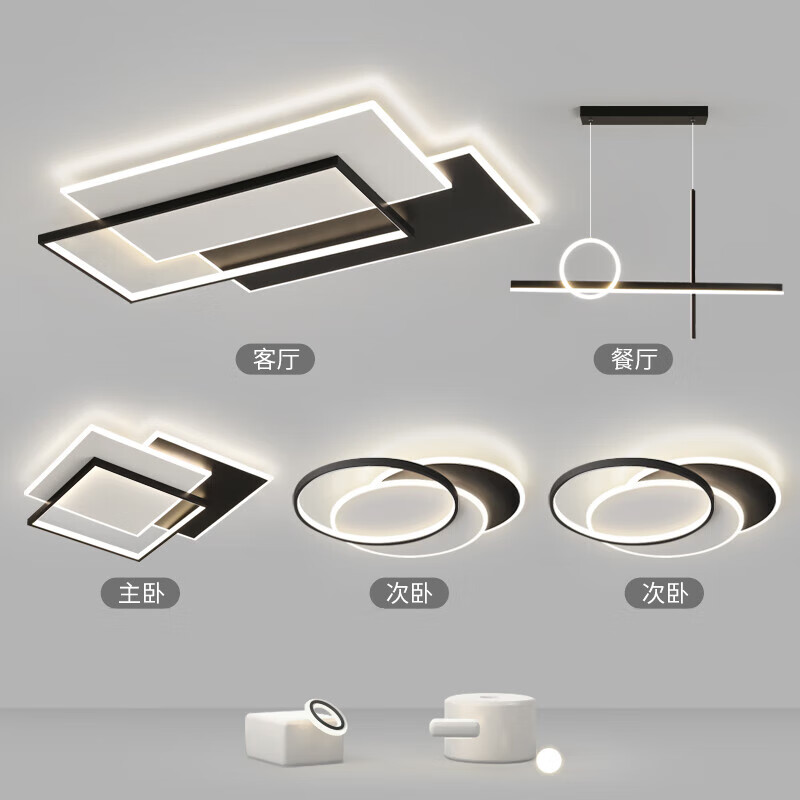 客厅

餐厅

主卧

次卧

次卧