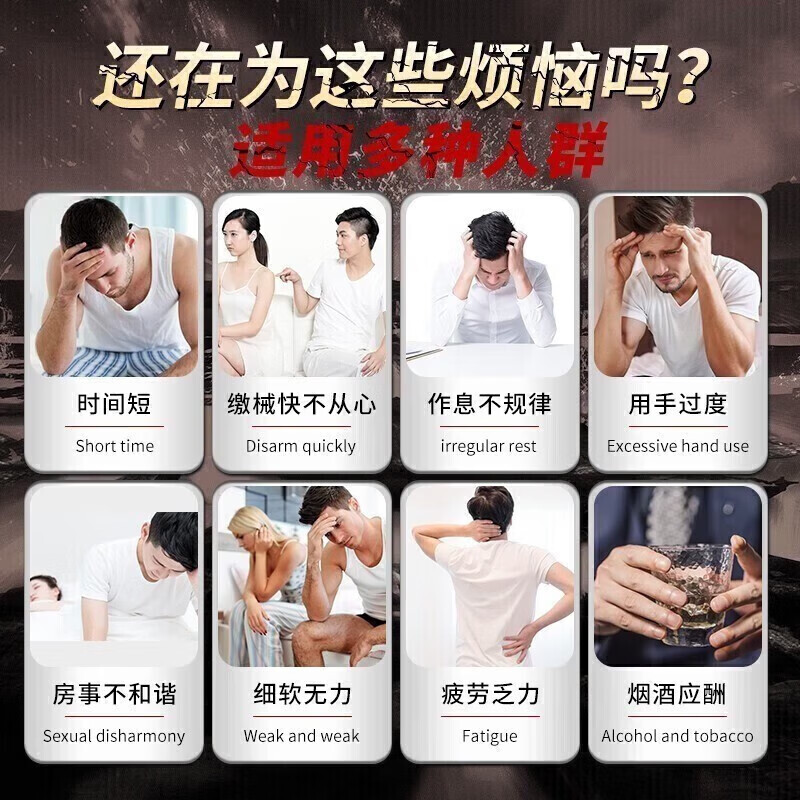 还在为这些烦恼吗？
适用多种人群

时间短
Short time

缴械快不从心
Disarm quickly

作息不规律
irregular rest

用手过度
Excessive hand use

房事不和谐
Sexual disharmony

细软无力
Weak and weak

疲劳乏力
Fatigue

烟酒应酬
Alcohol and tobacco