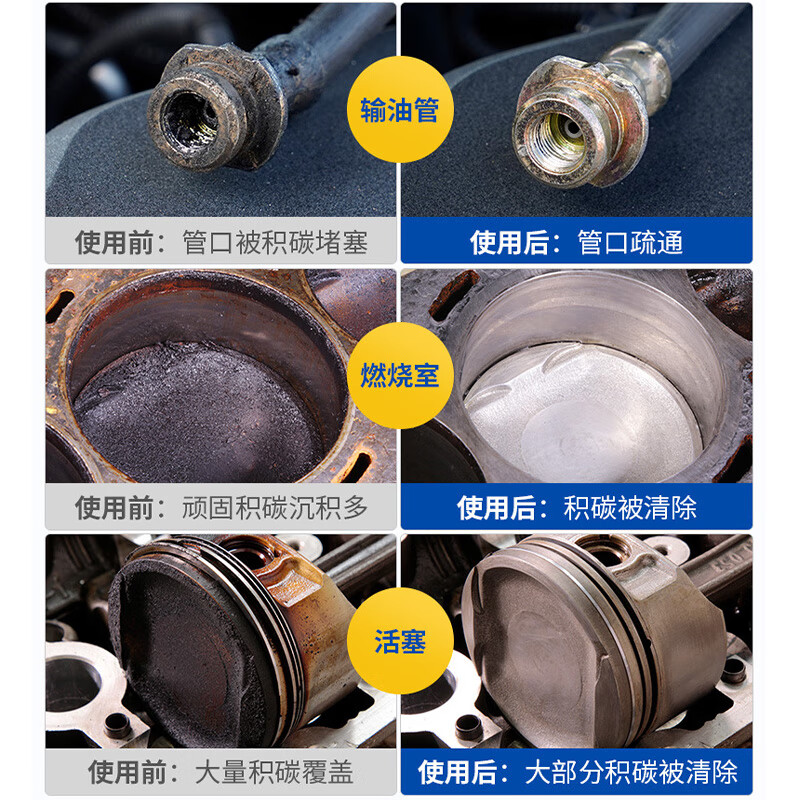 输油管

使用前：管口被积碳堵塞

使用后：管口疏通

燃烧室

使用前：顽固积碳沉积多

使用后：积碳被清除

活塞

使用前：大量积碳覆盖

使用后：大部分积碳被清除