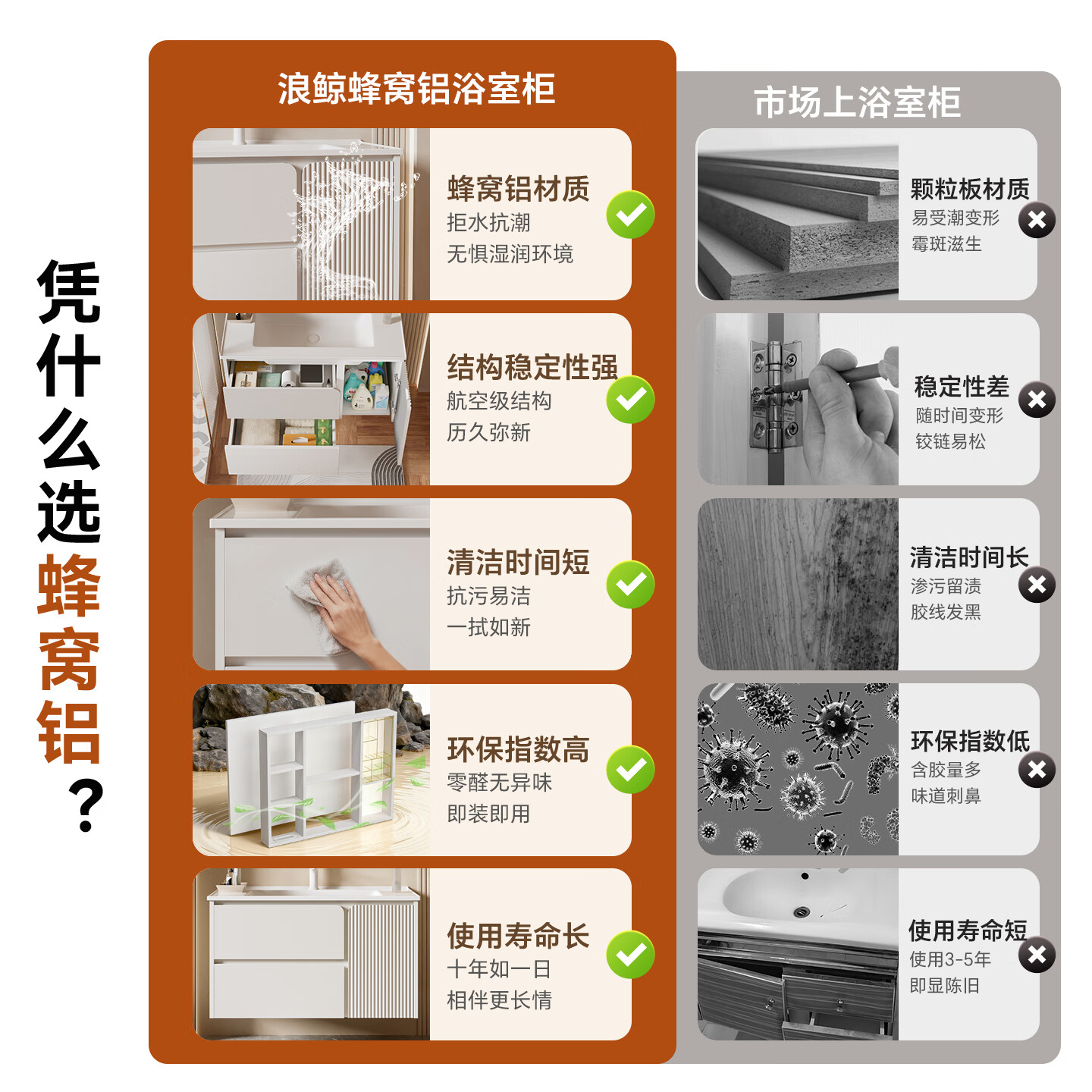 凭什么选蜂窝铝？

浪鲸蜂窝铝浴室柜

蜂窝铝材质
拒水抗潮
无惧湿润环境

结构稳定性强
航空级结构
历久弥新

清洁时间短
抗污易洁
一拭如新

环保指数高
零醛无异味
即装即用

使用寿命长
十年如一日
相伴更长情

市场上浴室柜

颗粒板材质
易受潮变形
霉斑滋生

稳定性差
随时间变形
铰链易松

清洁时间长
渗污留渍
胶线发黑

环保指数低
含胶量多
味道刺鼻

使用寿命短
使用3-5年
即显陈旧