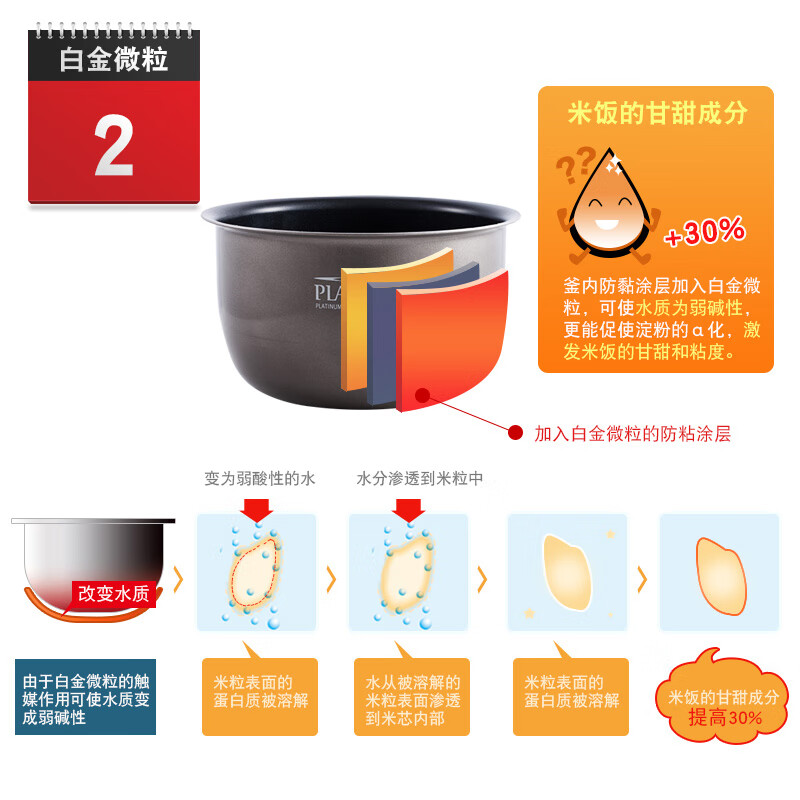 白金微粒

2

米饭的甘甜成分

??

+30%

釜内防黏涂层加入白金微粒，可使水质为弱碱性，更能促使淀粉的α化，激发米饭的甘甜和粘度。

PLA

PLATINUM

加入白金微粒的防粘涂层

变为弱酸性的水

水分渗透到米粒中

改变水质

由于白金微粒的触媒作用可使水质变成弱碱性

米粒表面的蛋白质被溶解

水从被溶解的米粒表面渗透到米芯内部

米粒表面的蛋白质被溶解

米饭的甘甜成分提高30%