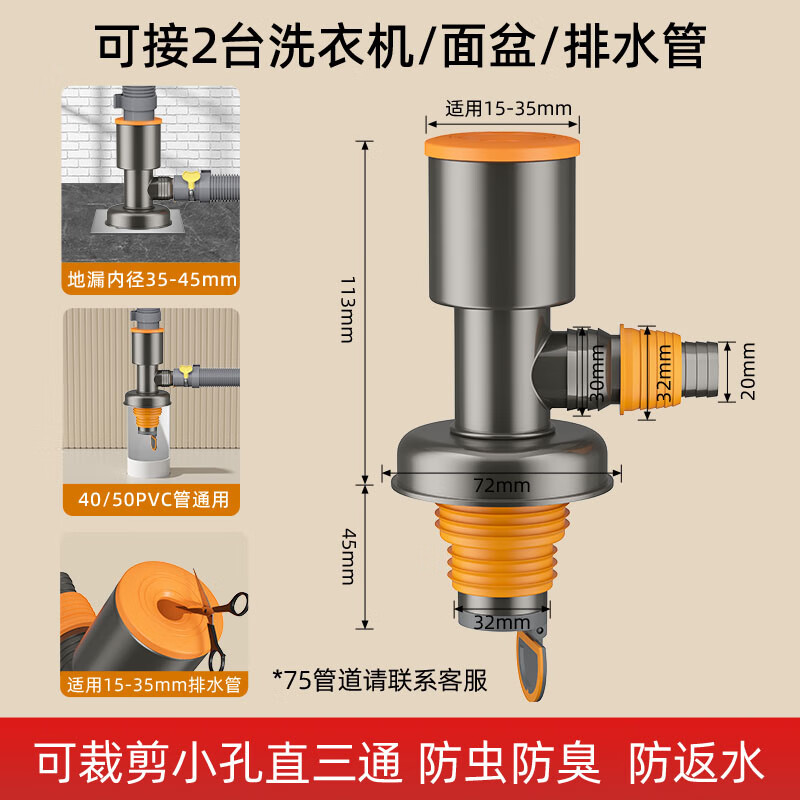 可接2台洗衣机/面盆/排水管

地漏内径35-45mm

40/50PVC管通用

适用15-35mm排水管

适用15-35mm

113mm

30mm

32mm

20mm

72mm

45mm

32mm

*75管道请联系客服

可裁剪小孔直三通 防虫防臭 防返水