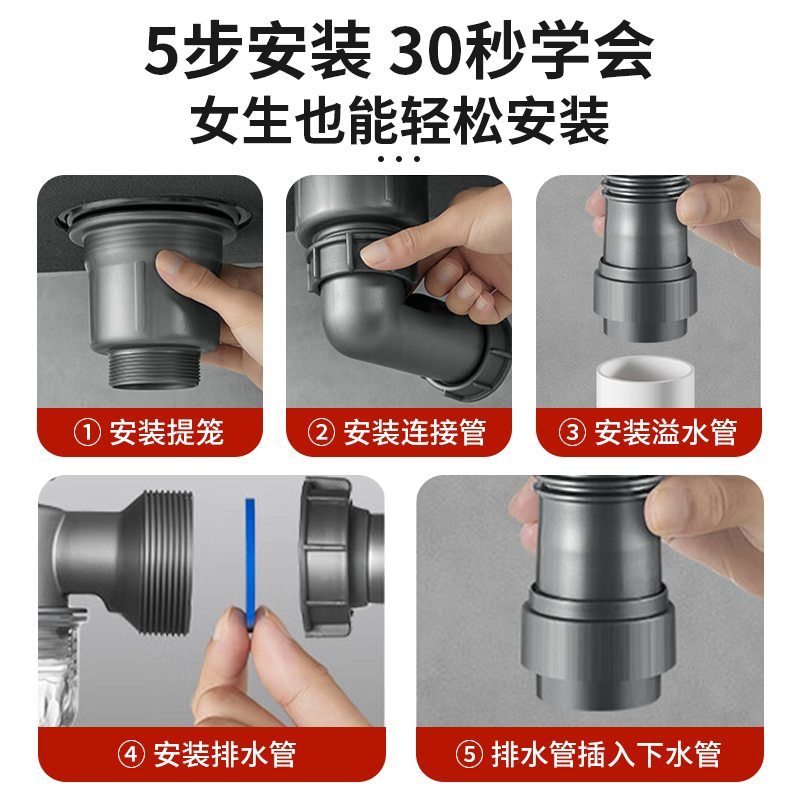 5步安装 30秒学会
女生也能轻松安装

① 安装提笼

② 安装连接管

③ 安装溢水管

④ 安装排水管

⑤ 排水管插入下水管