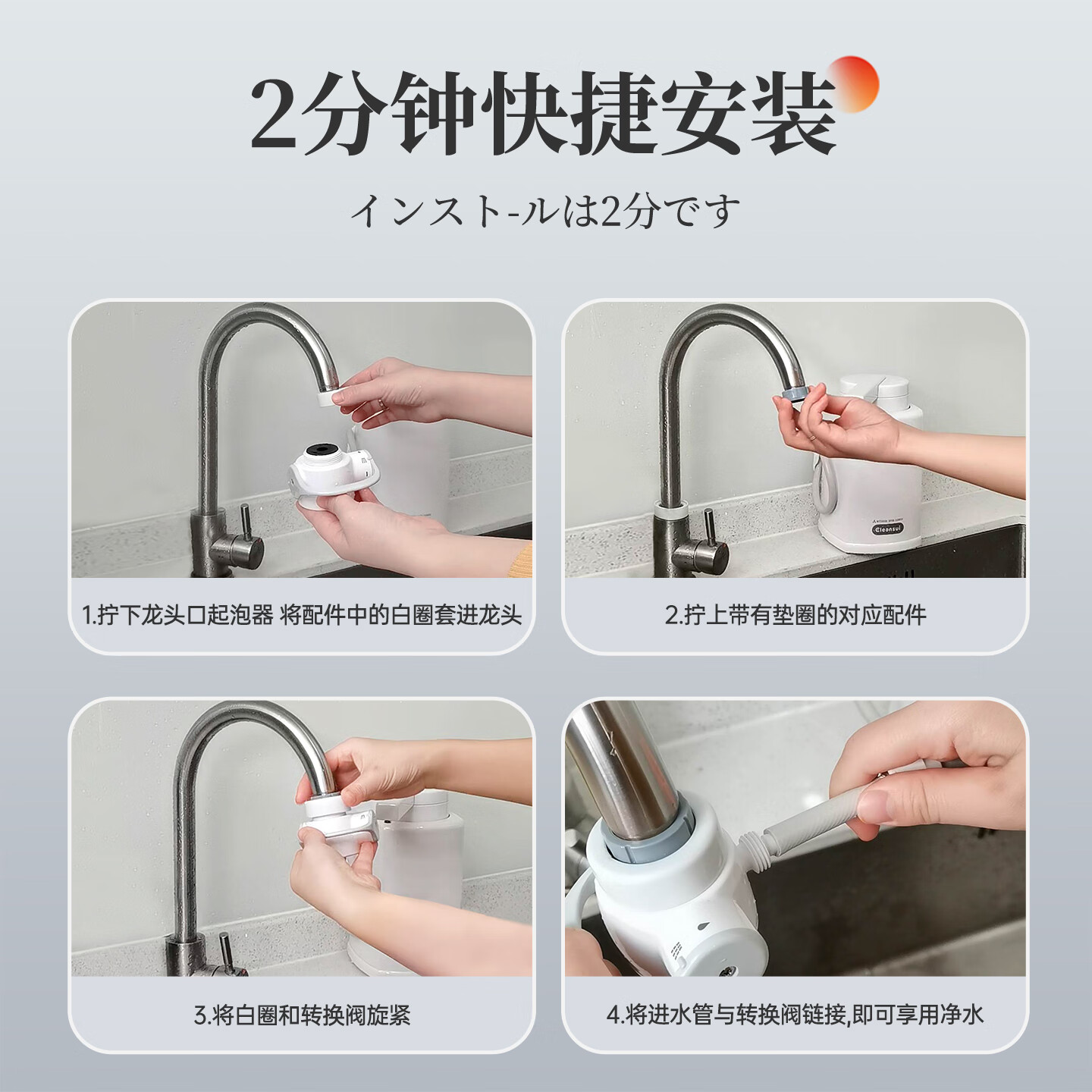 2分钟快捷安装

インスト-ルは2分です

Cleansui

1.拧下龙头口起泡器 将配件中的白圈套进龙头

2.拧上带有垫圈的对应配件

3.将白圈和转换阀旋紧

4.将进水管与转换阀链接,即可享用净水