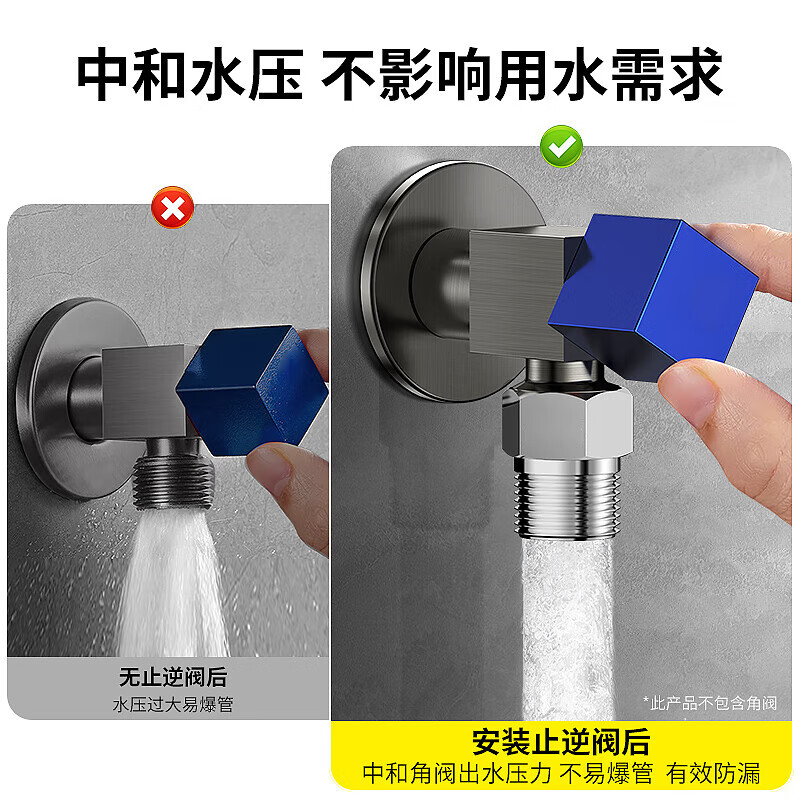 中和水压 不影响用水需求

无止逆阀后
水压过大易爆管

*此产品不包含角阀

安装止逆阀后
中和角阀出水压力 不易爆管 有效防漏