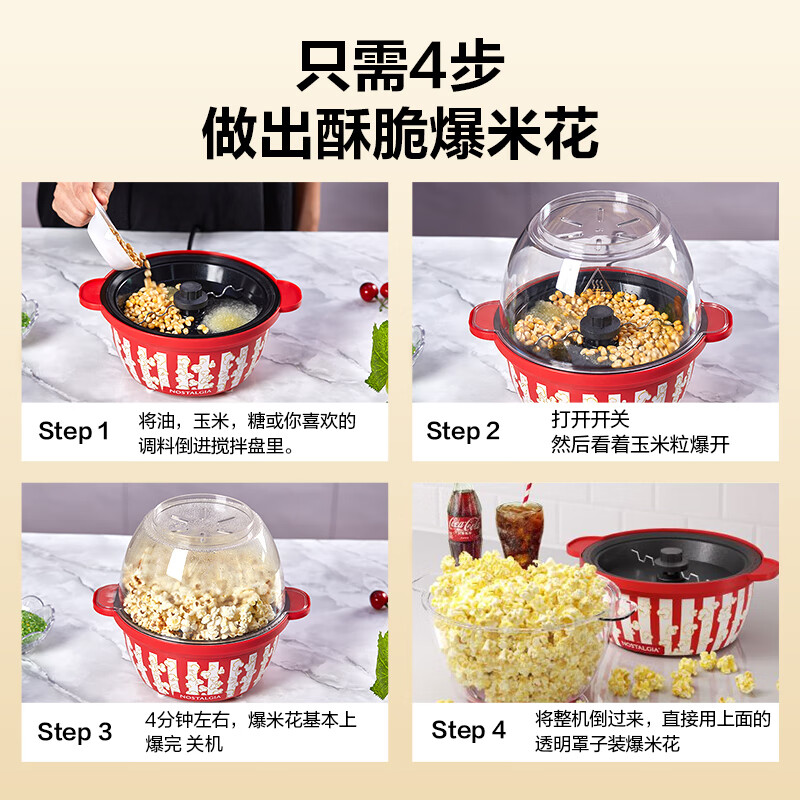 只需4步
做出酥脆爆米花

NOSTALGIA

Step 1 将油，玉米，糖或你喜欢的调料倒进搅拌盘里。

Step 2 打开开关
然后看着玉米粒爆开

NOSTALGIA

Step 3 4分钟左右，爆米花基本上爆完 关机

Coca-Cola

NOSTALGIA

Step 4 将整机倒过来，直接用上面的透明罩子装爆米花