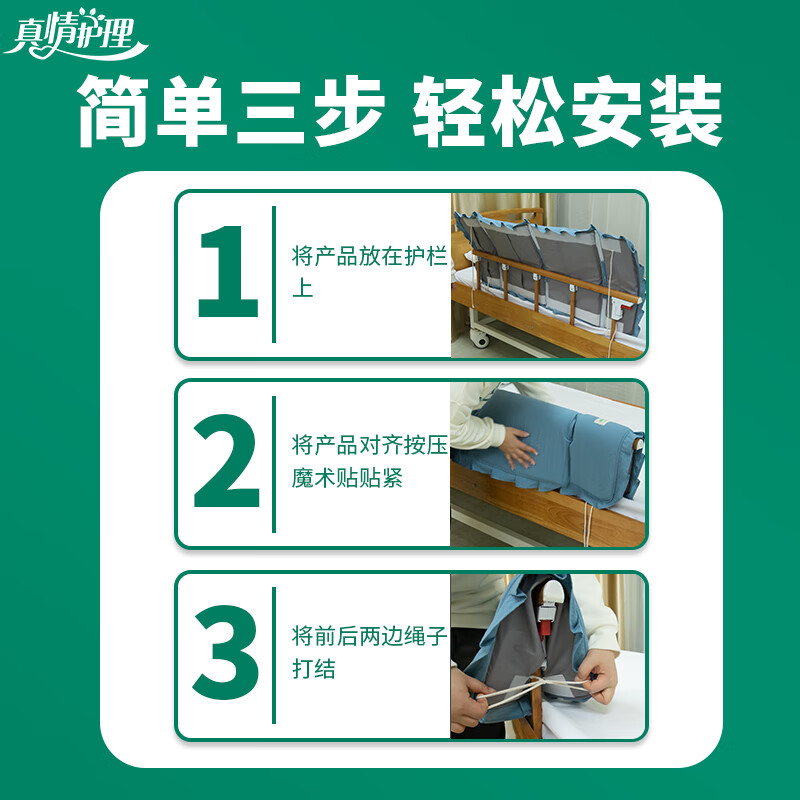 真情护理

简单三步 轻松安装

1
将产品放在护栏上

2
将产品对齐按压魔术贴贴紧

3
将前后两边绳子打结