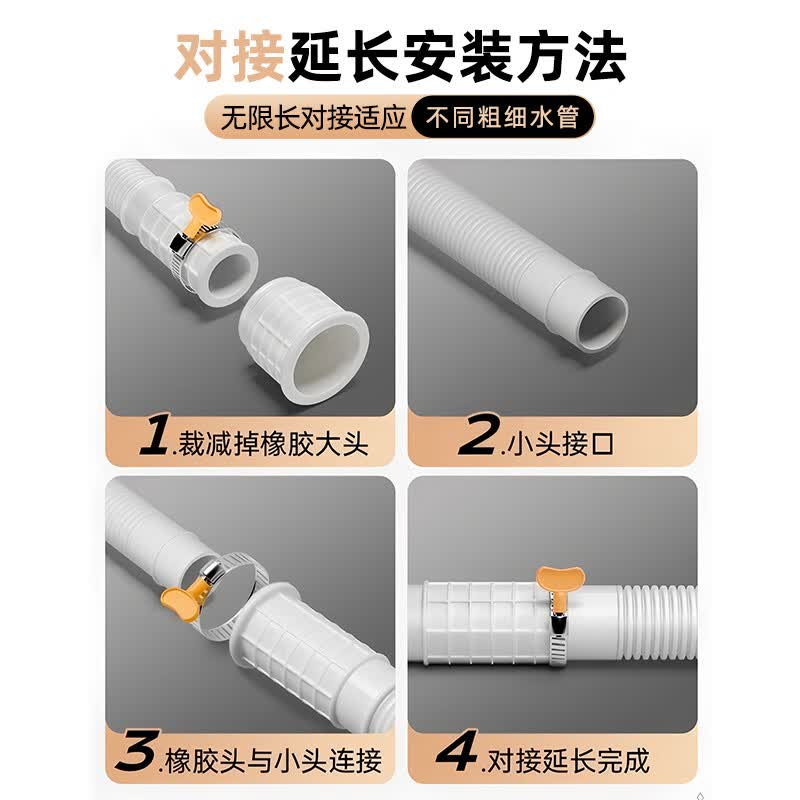 对接延长安装方法

无限长对接适应 不同粗细水管

1.裁减掉橡胶大头

2.小头接口

3.橡胶头与小头连接

4.对接延长完成