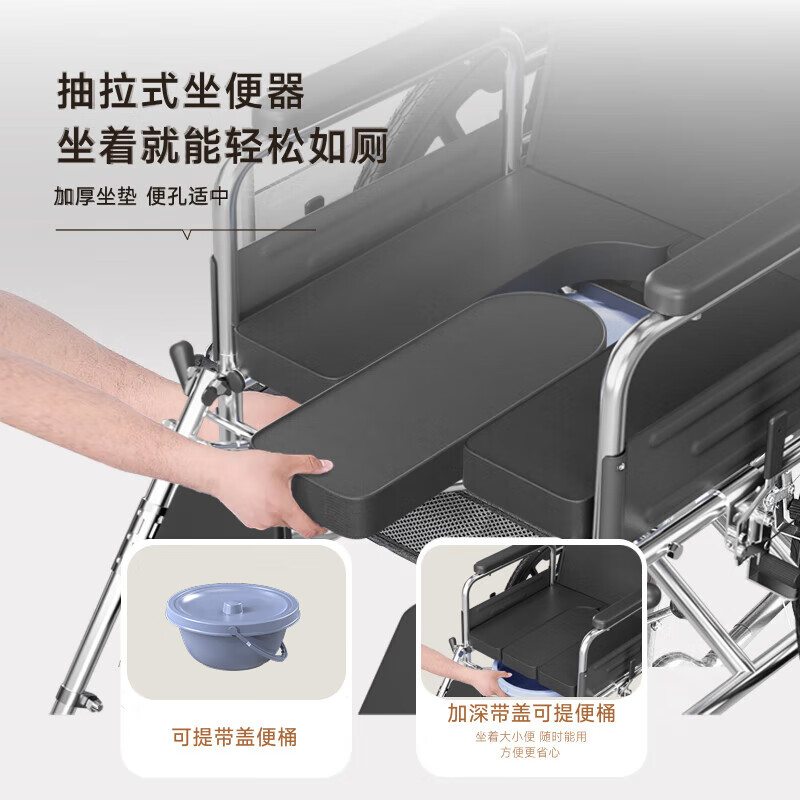 抽拉式坐便器
坐着就能轻松如厕

加厚坐垫 便孔适中

可提带盖便桶

加深带盖可提便桶
坐着大小便 随时能用
方便更省心