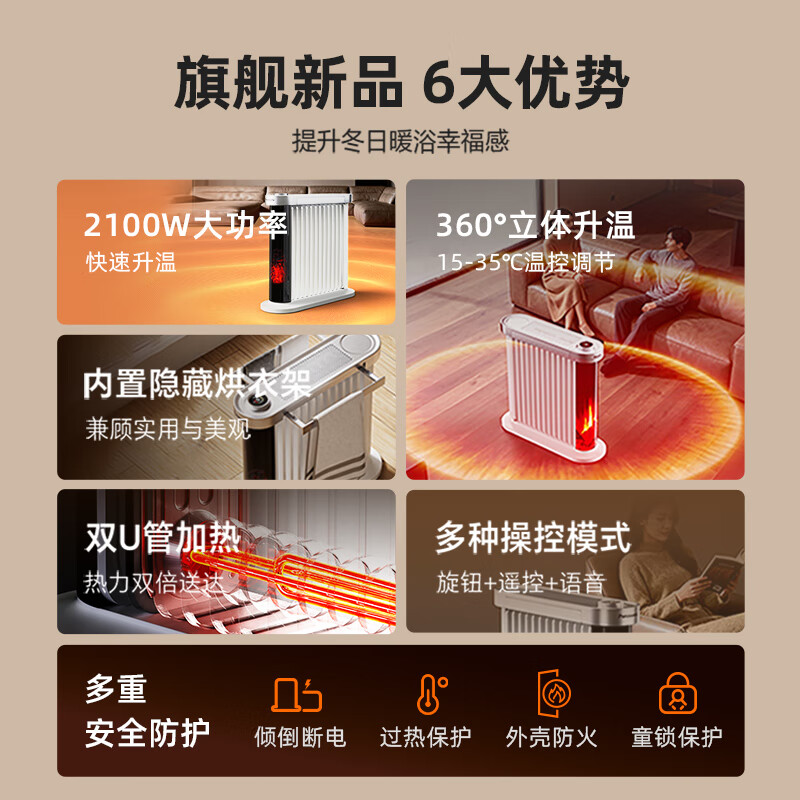 旗舰新品 6大优势

提升冬日暖浴幸福感

2100W大功率
快速升温

360°立体升温
15-35℃温控调节

内置隐藏烘衣架
兼顾实用与美观

双U管加热
热力双倍送达

多种操控模式
旋钮+遥控+语音

多重
安全防护

倾倒断电

过热保护

外壳防火

童锁保护