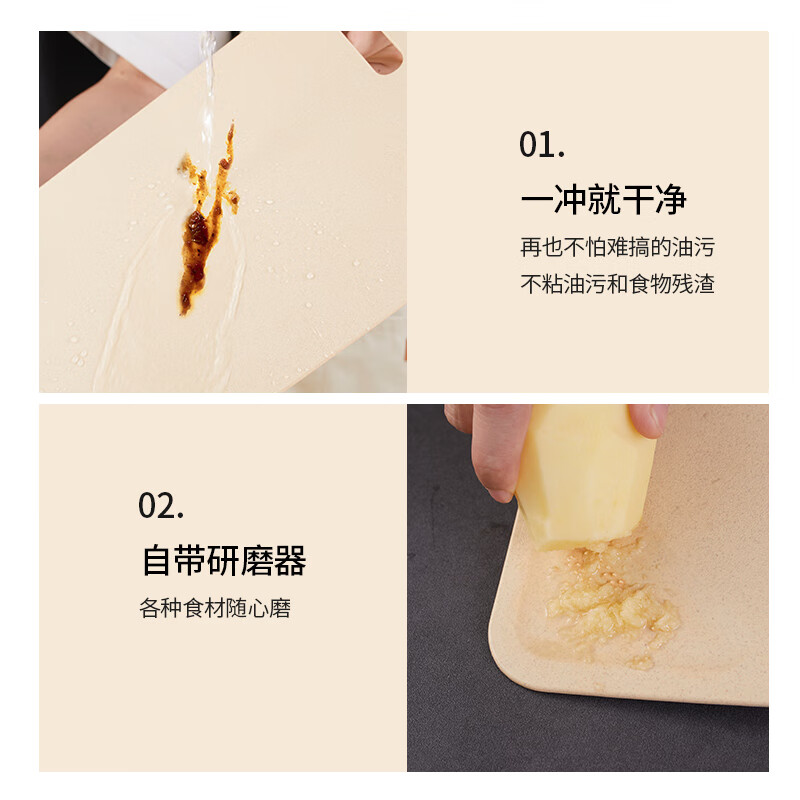 01.

一冲就干净

再也不怕难搞的油污
不粘油污和食物残渣

02.

自带研磨器

各种食材随心磨