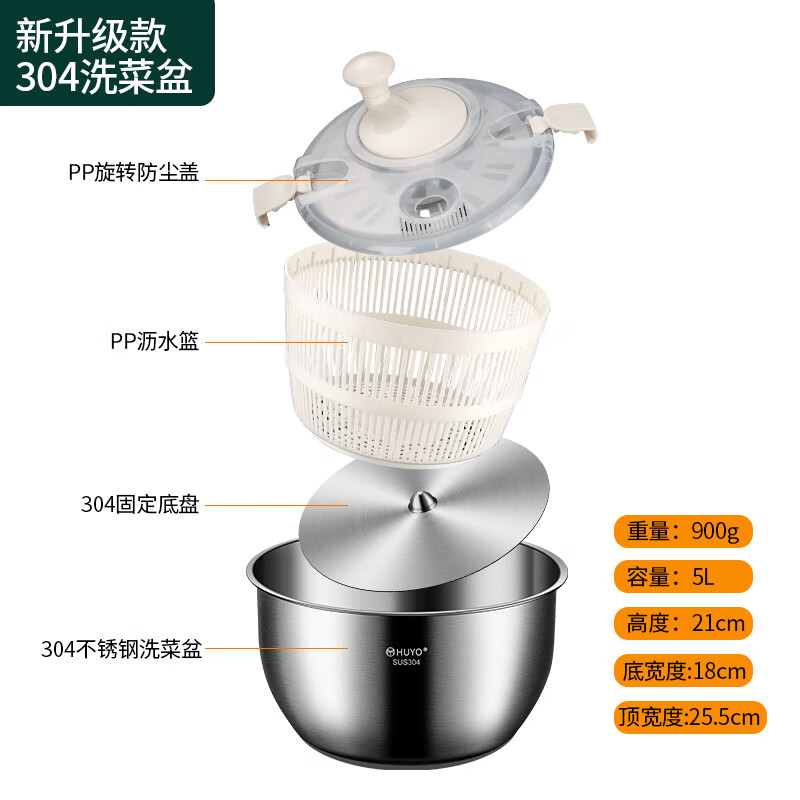 新升级款
304洗菜盆

PP旋转防尘盖

PP沥水篮

304固定底盘

304不锈钢洗菜盆

HUYO®
SUS304

重量：900g

容量：5L

高度：21cm

底宽度:18cm

顶宽度:25.5cm