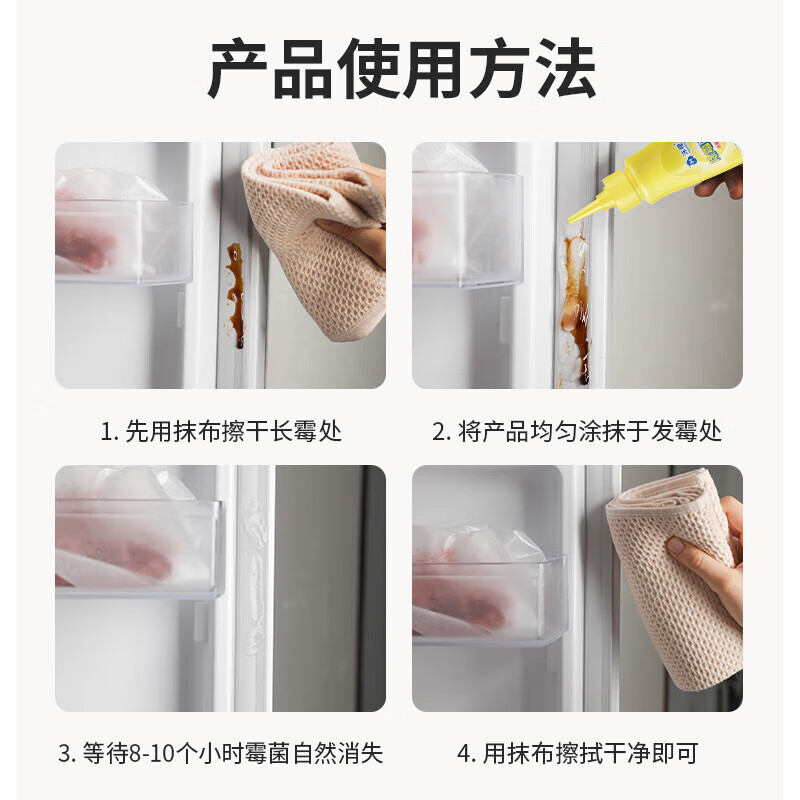 产品使用方法

1. 先用抹布擦干长霉处

2. 将产品均匀涂抹于发霉处

3. 等待8-10个小时霉菌自然消失

4. 用抹布擦拭干净即可