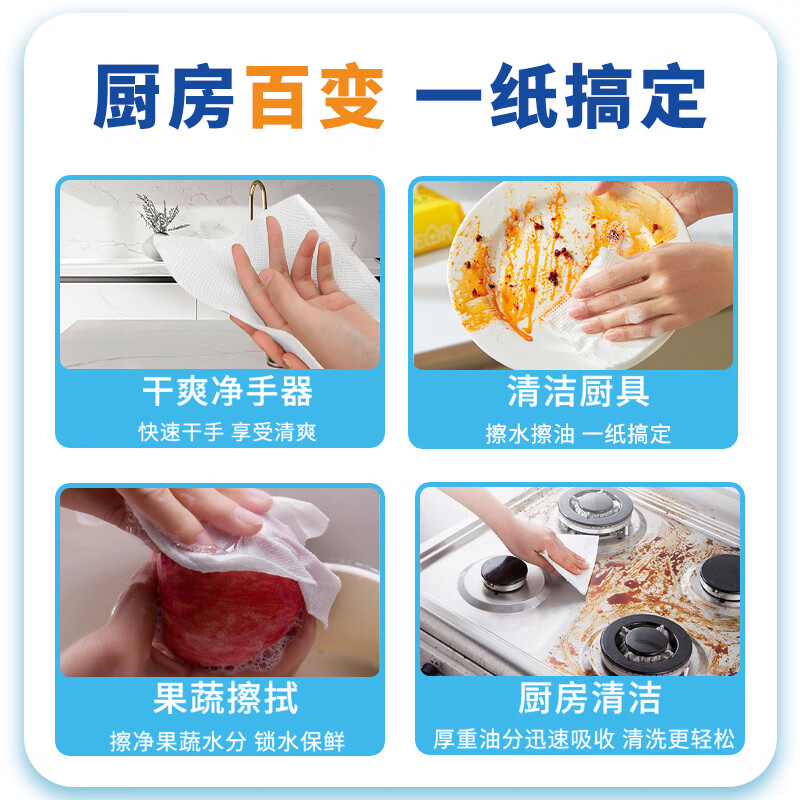 厨房百变 一纸搞定

干爽净手器
快速干手 享受清爽

清洁厨具
擦水擦油 一纸搞定

果蔬擦拭
擦净果蔬水分 锁水保鲜

厨房清洁
厚重油分迅速吸收 清洗更轻松