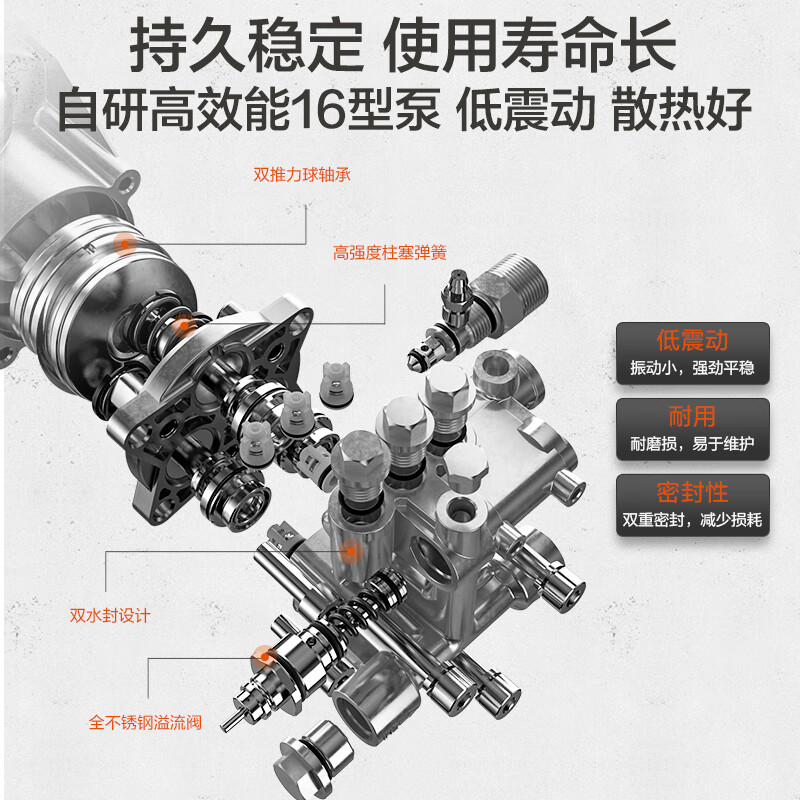 持久稳定 使用寿命长
自研高效能16型泵 低震动 散热好

双推力球轴承

高强度柱塞弹簧

低震动
振动小，强劲平稳

耐用
耐磨损，易于维护

密封性
双重密封，减少损耗

双水封设计

全不锈钢溢流阀