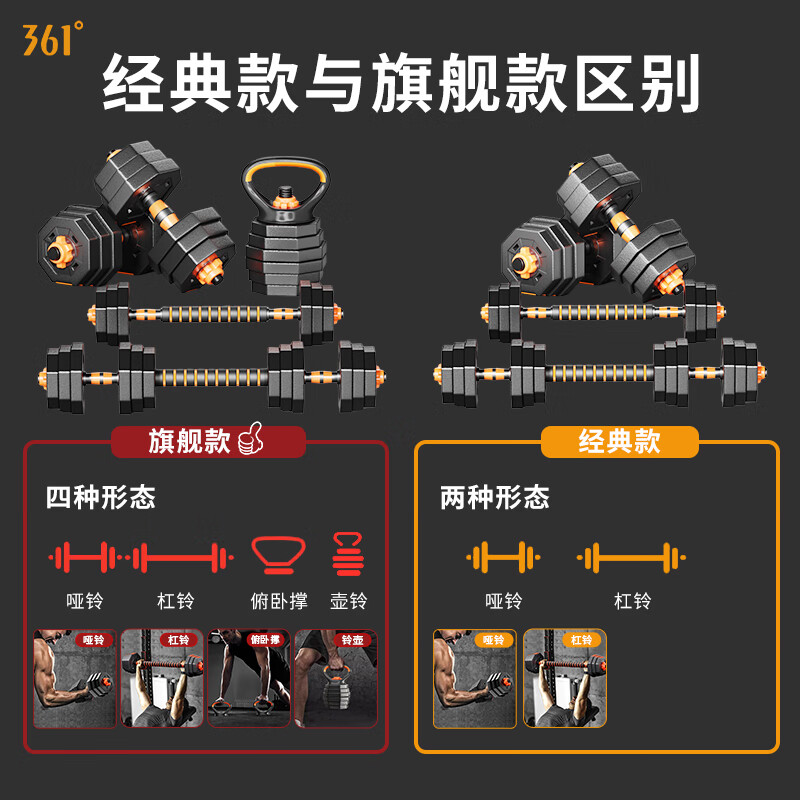 361°

经典款与旗舰款区别

旗舰款

四种形态

哑铃 杠铃 俯卧撑 壶铃

哑铃 杠铃 俯卧撑 铃壶

经典款

两种形态

哑铃 杠铃

哑铃 杠铃