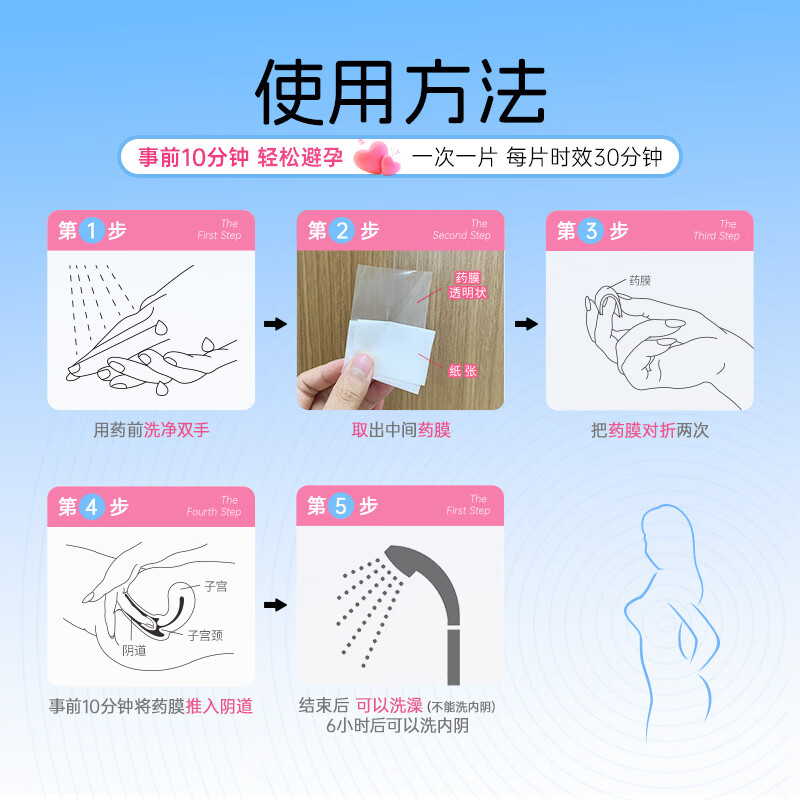 使用方法

事前10分钟 轻松避孕 一次一片 每片时效30分钟

第1步 The First Step

用药前洗净双手

第2步 The Second Step

药膜 透明状

纸张

取出中间药膜

第3步 The Third Step

药膜

把药膜对折两次

第4步 The Fourth Step

子宫

子宫颈

阴道

事前10分钟将药膜推入阴道

第5步 The First Step

结束后 可以洗澡 (不能洗内阴)
6小时后可以洗内阴