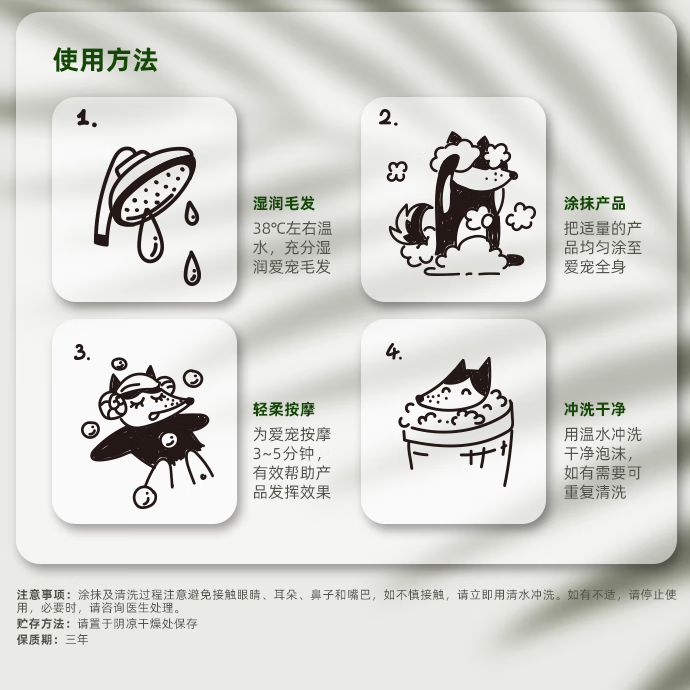 使用方法

1.

湿润毛发

38℃左右温水，充分湿润爱宠毛发

2.

涂抹产品

把适量的产品均匀涂至爱宠全身

3.

轻柔按摩

为爱宠按摩3~5分钟，有效帮助产品发挥效果

4.

冲洗干净

用温水冲洗干净泡沫，如有需要可重复清洗

注意事项：涂抹及清洗过程注意避免接触眼睛、耳朵、鼻子和嘴巴，如不慎接触，请立即用清水冲洗。如有不适，请停止使用，必要时，请咨询医生处理。
贮存方法：请置于阴凉干燥处保存
保质期：三年