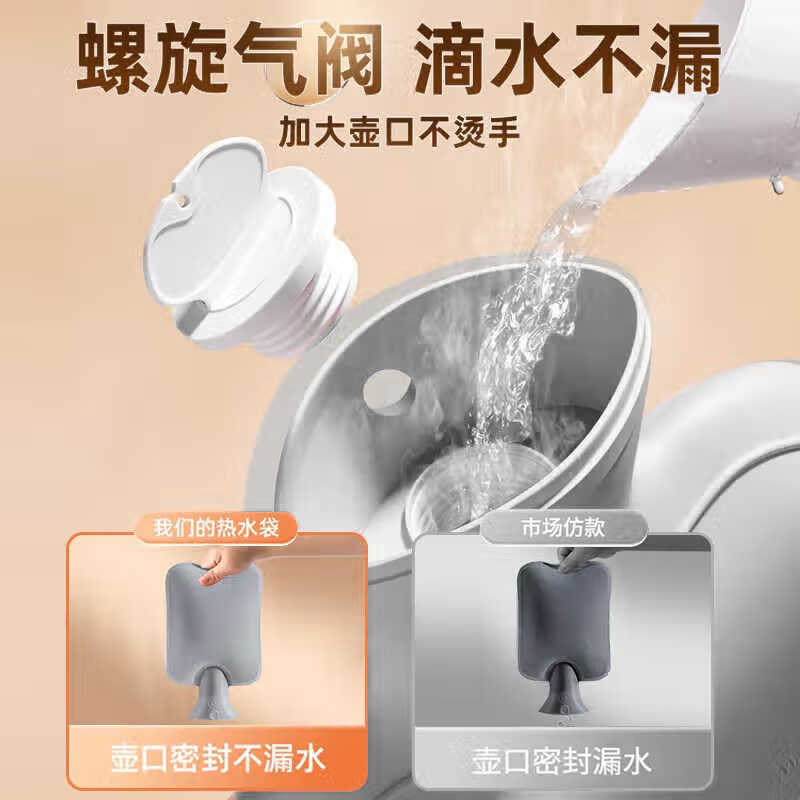 螺旋气阀 滴水不漏

加大壶口不烫手

我们的热水袋

壶口密封不漏水

市场仿款

壶口密封漏水