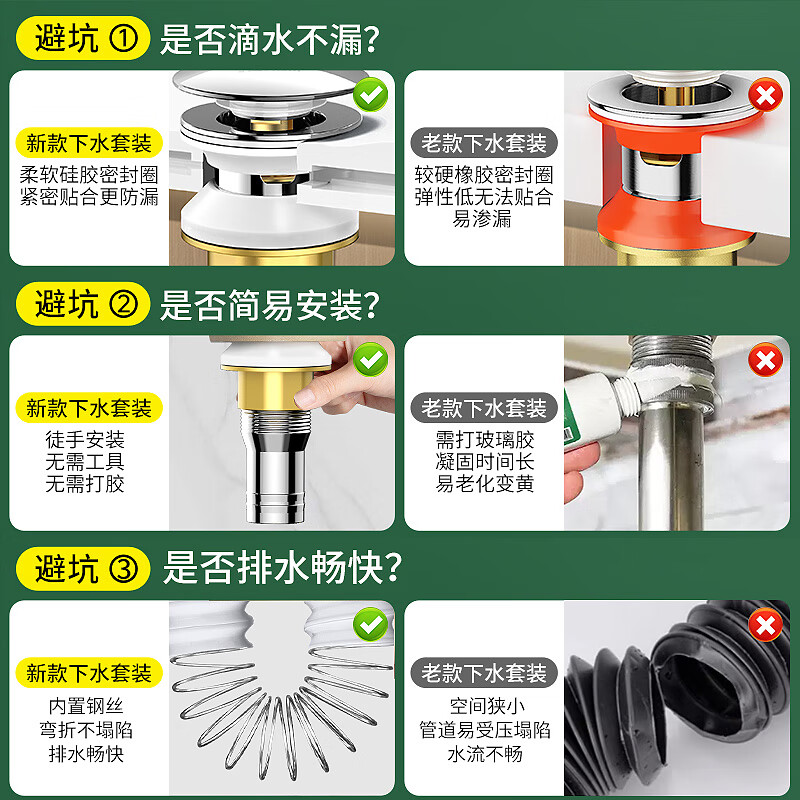 避坑 ① 是否滴水不漏?

新款下水套装
柔软硅胶密封圈
紧密贴合更防漏

老款下水套装
较硬橡胶密封圈
弹性低无法贴合
易渗漏

避坑 ② 是否简易安装?

新款下水套装
徒手安装
无需工具
无需打胶

老款下水套装
需打玻璃胶
凝固时间长
易老化变黄

避坑 ③ 是否排水畅快?

新款下水套装
内置钢丝
弯折不塌陷
排水畅快

老款下水套装
空间狭小
管道易受压塌陷
水流不畅