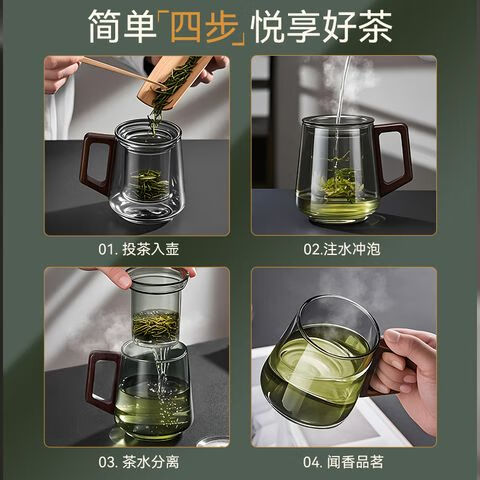 简单「四步」悦享好茶

01. 投茶入壶

02.注水冲泡

03. 茶水分离

04. 闻香品茗