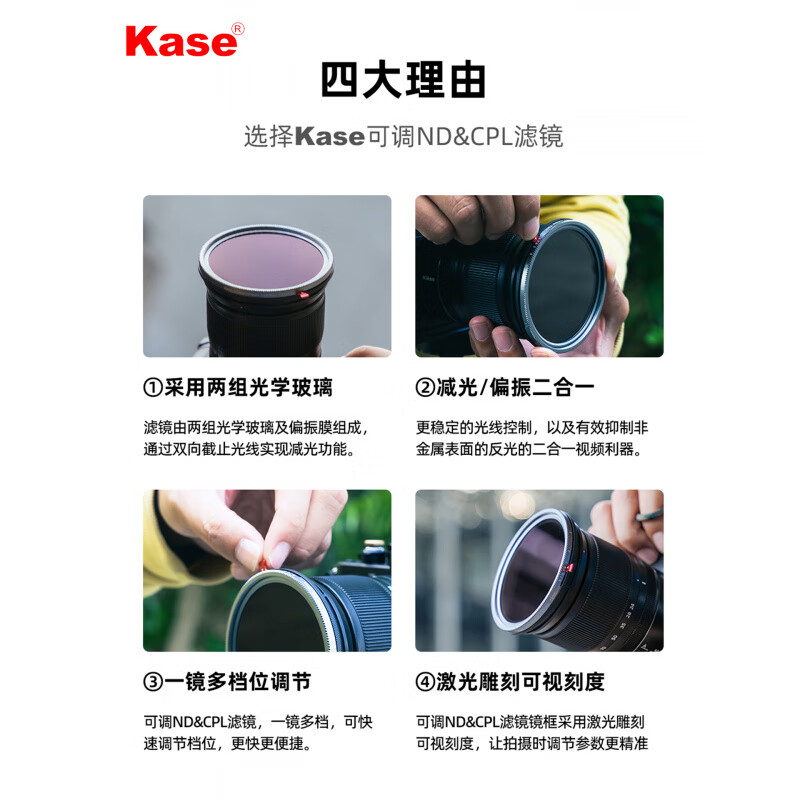 Kase®

四大理由

选择Kase可调ND&CPL滤镜

①采用两组光学玻璃

滤镜由两组光学玻璃及偏振膜组成，通过双向截止光线实现减光功能。

②减光/偏振二合一

更稳定的光线控制，以及有效抑制非金属表面的反光的二合一视频利器。

③一镜多档位调节

可调ND&CPL滤镜，一镜多档，可快速调节档位，更快更便捷。

④激光雕刻可视刻度

可调ND&CPL滤镜镜框采用激光雕刻可视刻度，让拍摄时调节参数更精准