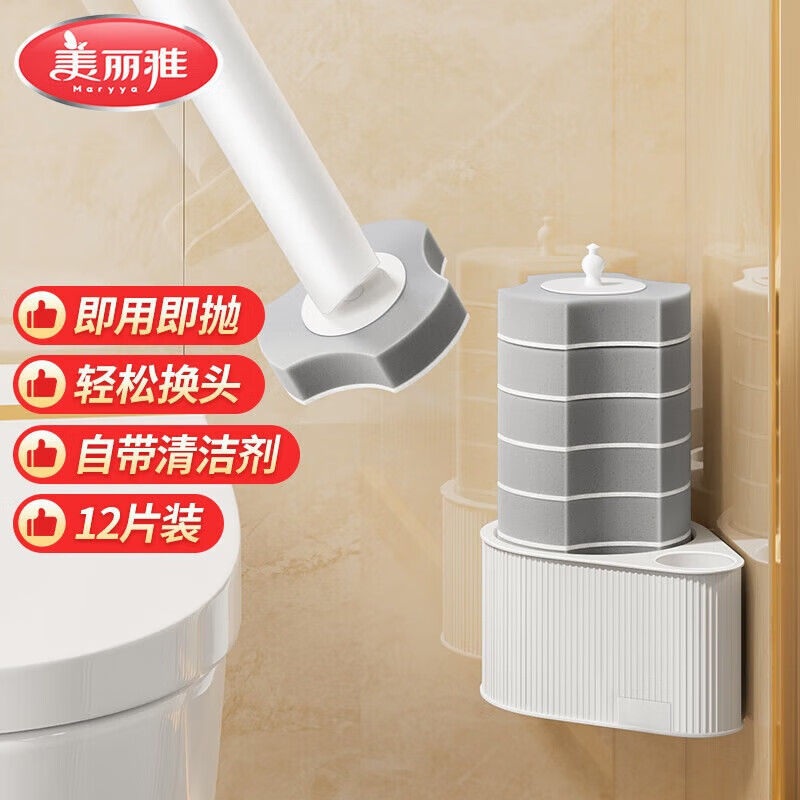 美丽雅
Maryya

即用即抛

轻松换头

自带清洁剂

12片装