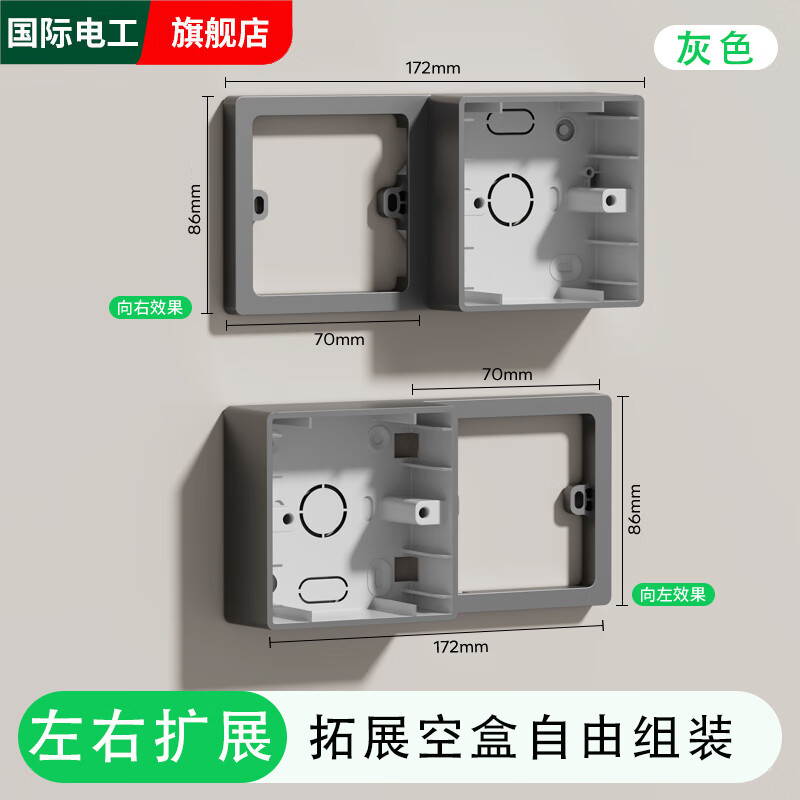 国际电工 旗舰店

灰色

172mm

86mm

向右效果

70mm

70mm

86mm

向左效果

172mm

左右扩展 拓展空盒自由组装