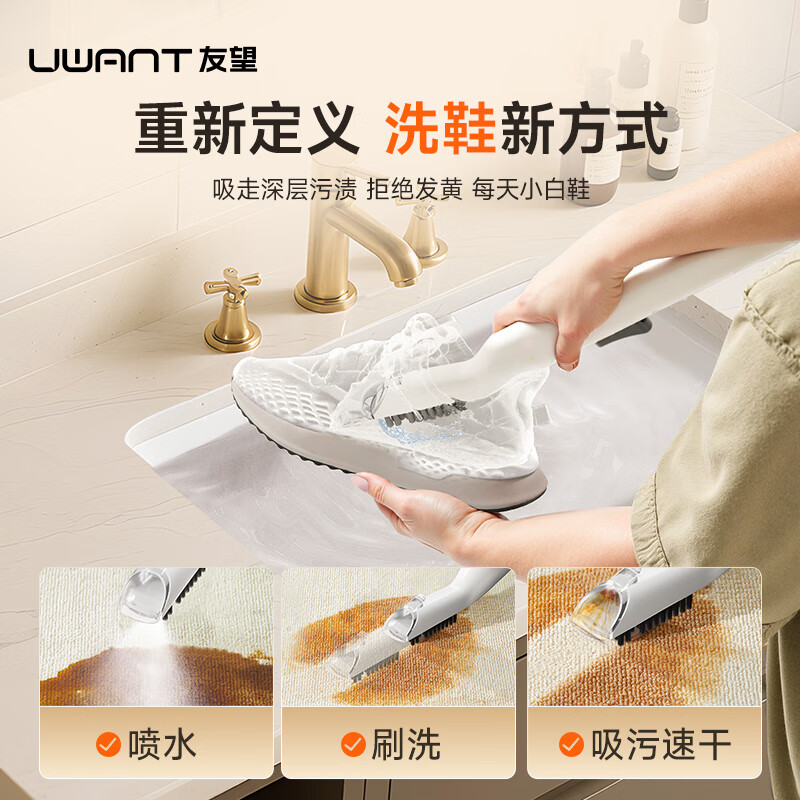 UWANT 友望

重新定义 洗鞋新方式

吸走深层污渍 拒绝发黄 每天小白鞋

喷水

刷洗

吸污速干