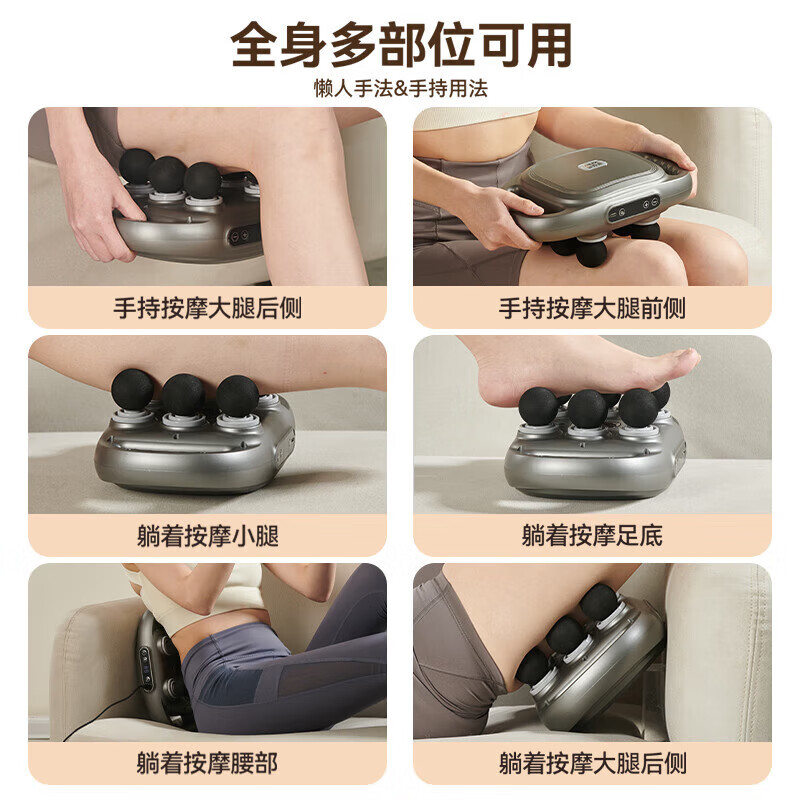 全身多部位可用
懒人手法&手持用法

手持按摩大腿后侧

手持按摩大腿前侧

躺着按摩小腿

躺着按摩足底

躺着按摩腰部

躺着按摩大腿后侧