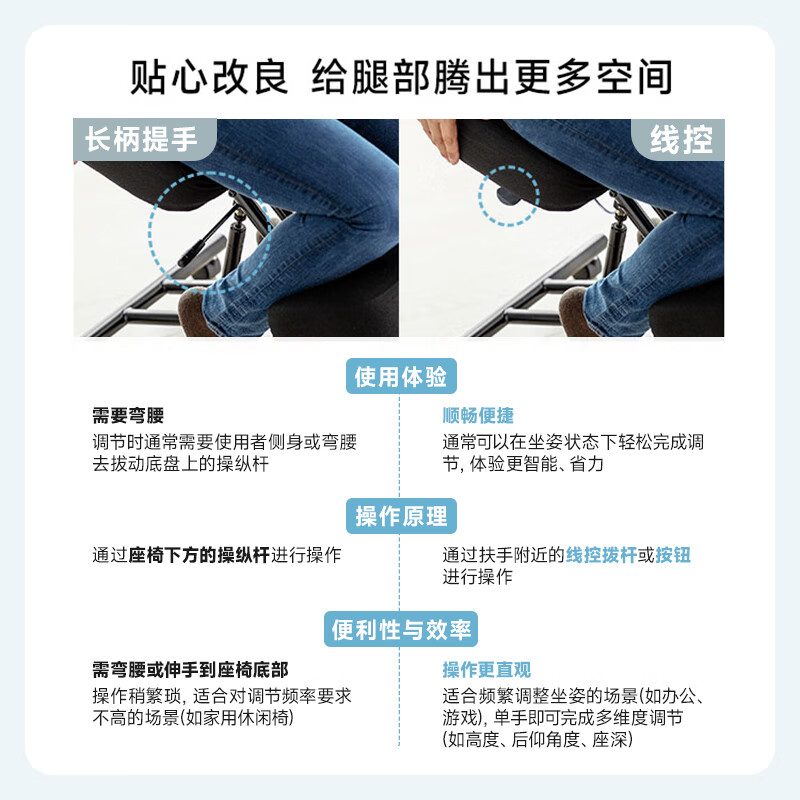 贴心改良 给腿部腾出更多空间

长柄提手

线控

使用体验

需要弯腰

调节时通常需要使用者侧身或弯腰去拔动底盘上的操纵杆

顺畅便捷

通常可以在坐姿状态下轻松完成调节, 体验更智能、省力

操作原理

通过座椅下方的操纵杆进行操作

通过扶手附近的线控拨杆或按钮进行操作

便利性与效率

需弯腰或伸手到座椅底部

操作稍繁琐, 适合对调节频率要求不高的场景(如家用休闲椅)

操作更直观

适合频繁调整坐姿的场景(如办公、游戏), 单手即可完成多维度调节(如高度、后仰角度、座深)