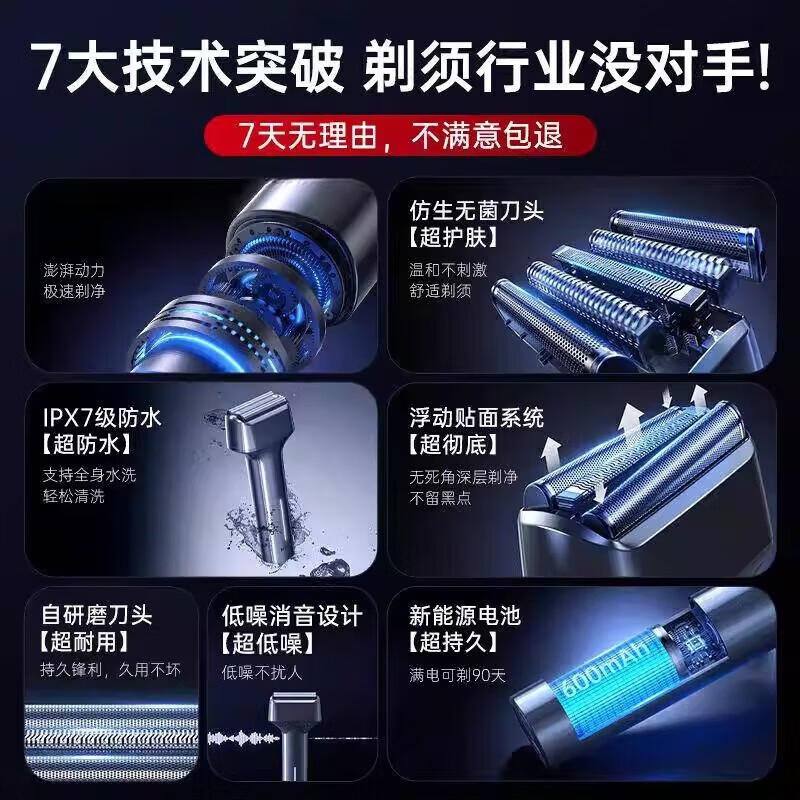 7大技术突破 剃须行业没对手!

7天无理由，不满意包退

澎湃动力
极速剃净

仿生无菌刀头
【超护肤】
温和不刺激
舒适剃须

IPX7级防水
【超防水】
支持全身水洗
轻松清洗

浮动贴面系统
【超彻底】
无死角深层剃净
不留黑点

自研磨刀头
【超耐用】
持久锋利，久用不坏

低噪消音设计
【超低噪】
低噪不扰人

新能源电池
【超持久】
满电可剃90天

600mAh