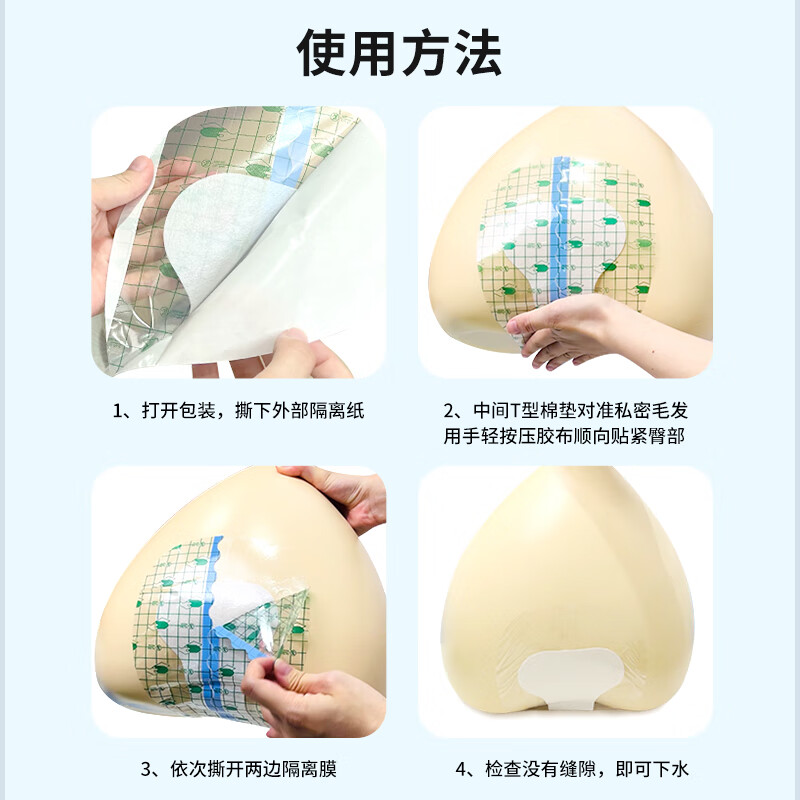 使用方法

1、打开包装，撕下外部隔离纸

2、中间T型棉垫对准私密毛发
用手轻按压胶布顺向贴紧臀部

3、依次撕开两边隔离膜

4、检查没有缝隙，即可下水