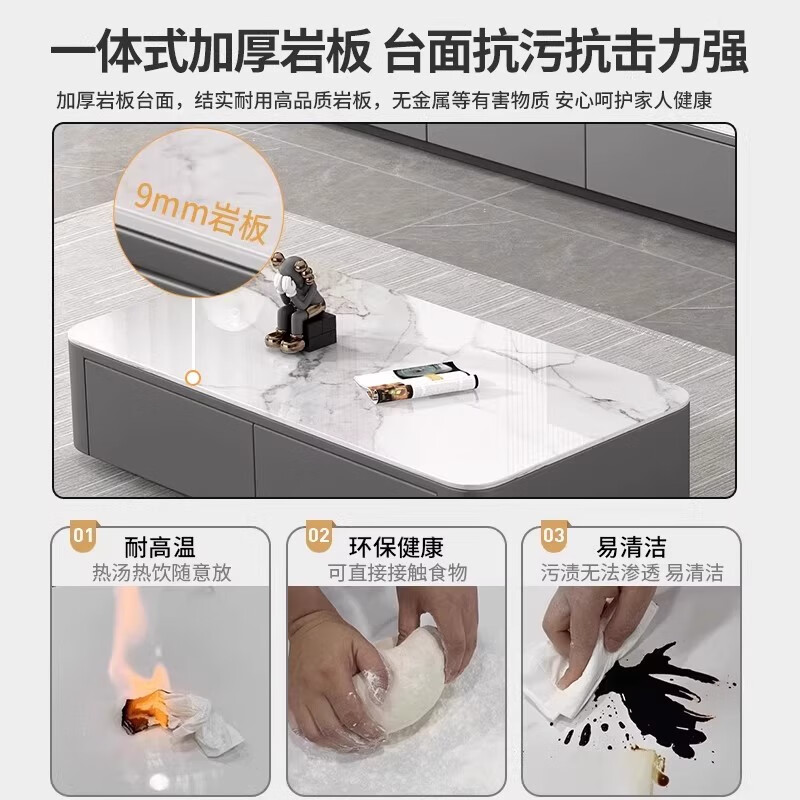 一体式加厚岩板 台面抗污抗击力强

加厚岩板台面，结实耐用高品质岩板，无金属等有害物质 安心呵护家人健康

9mm岩板

01 耐高温
热汤热饮随意放

02 环保健康
可直接接触食物

03 易清洁
污渍无法渗透 易清洁