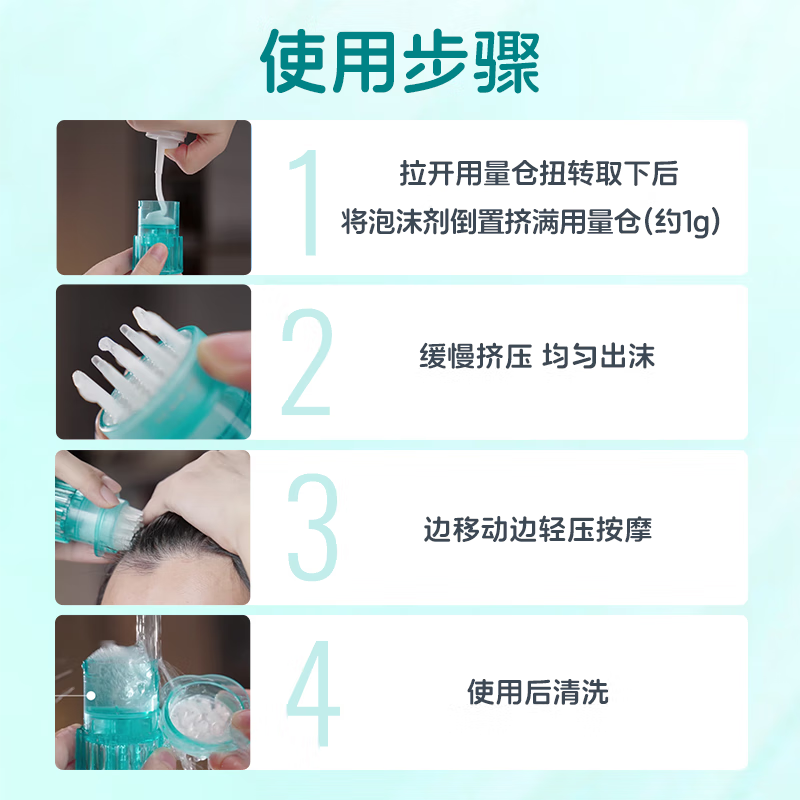 使用步骤

1
拉开用量仓扭转取下后
将泡沫剂倒置挤满用量仓(约1g)

2
缓慢挤压 均匀出沫

3
边移动边轻压按摩

4
使用后清洗