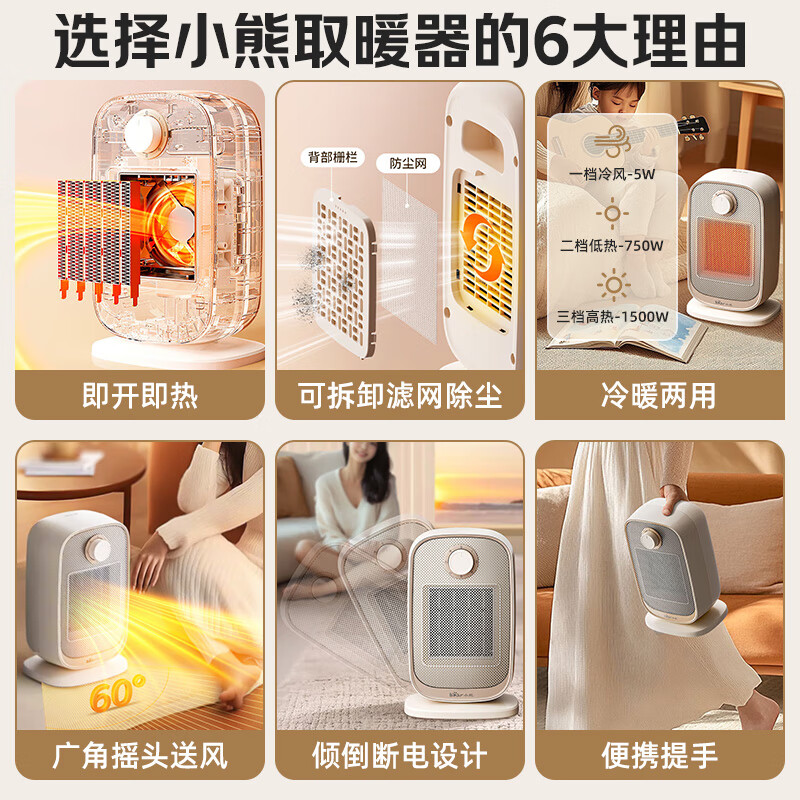 选择小熊取暖器的6大理由

即开即热

背部栅栏
防尘网
可拆卸滤网除尘

一档冷风-5W
二档低热-750W
三档高热-1500W
冷暖两用

60°
广角摇头送风

倾倒断电设计

便携提手