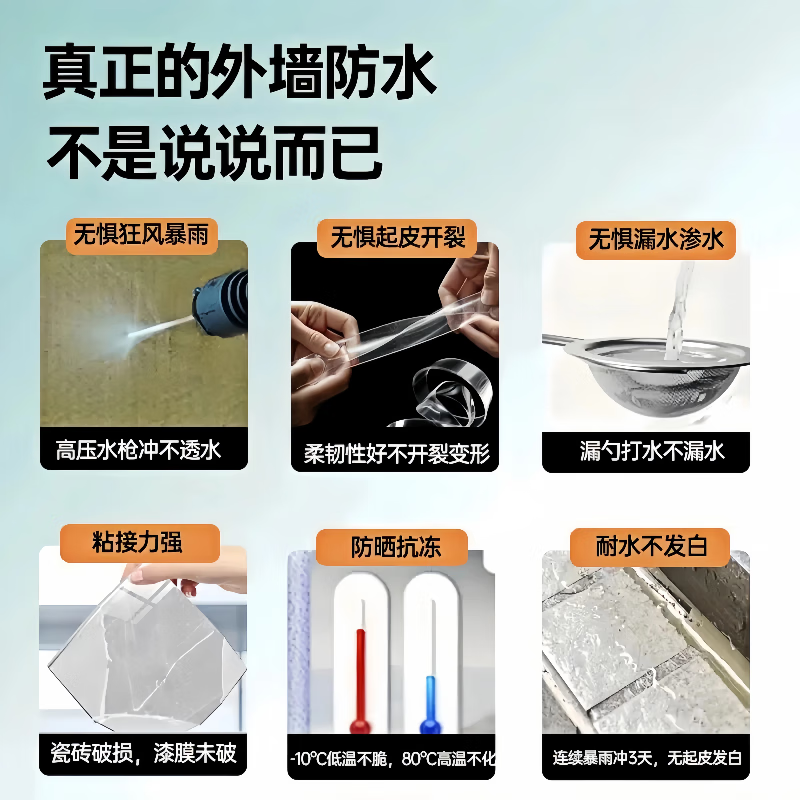 真正的外墙防水
不是说说而已

无惧狂风暴雨
高压水枪冲不透水

无惧起皮开裂
柔韧性好不开裂变形

无惧漏水渗水
漏勺打水不漏水

粘接力强
瓷砖破损，漆膜未破

防晒抗冻
-10℃低温不脆，80℃高温不化

耐水不发白
连续暴雨冲3天，无起皮发白