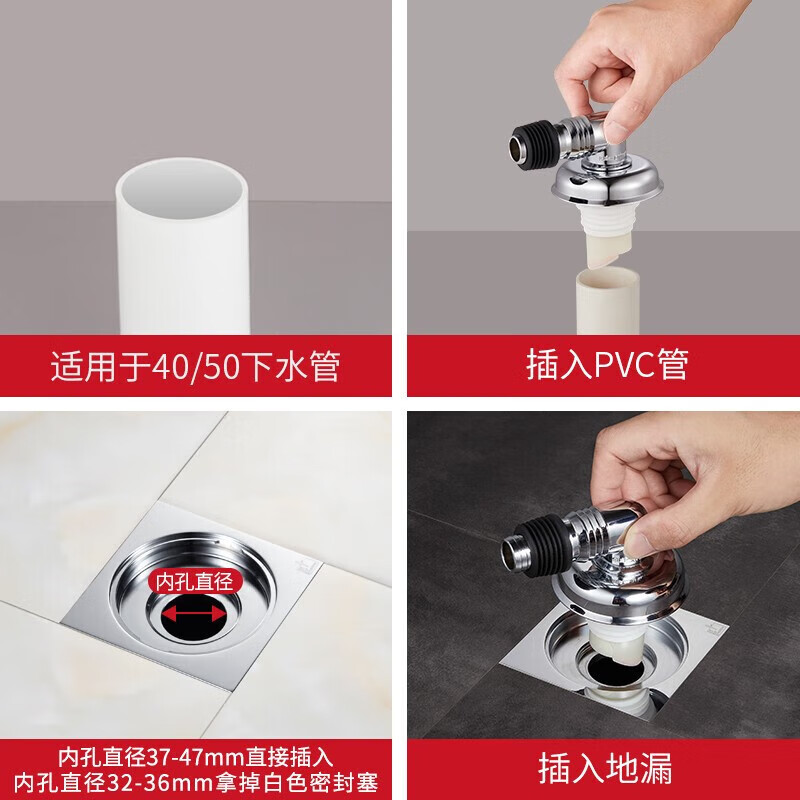 适用于40/50下水管

插入PVC管

内孔直径

内孔直径37-47mm直接插入
内孔直径32-36mm拿掉白色密封塞

插入地漏