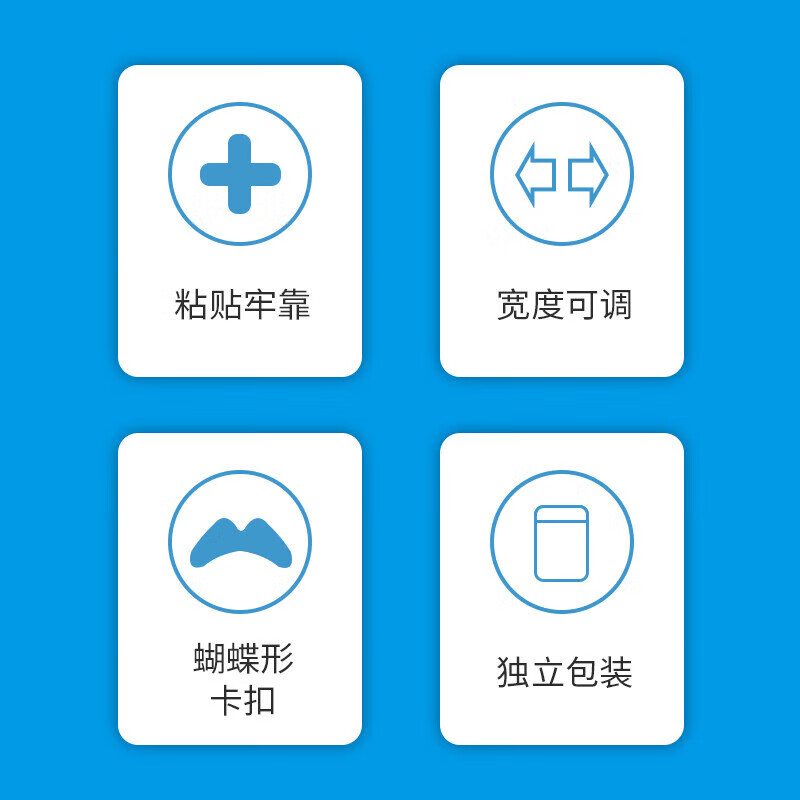 粘贴牢靠

宽度可调

蝴蝶形
卡扣

独立包装