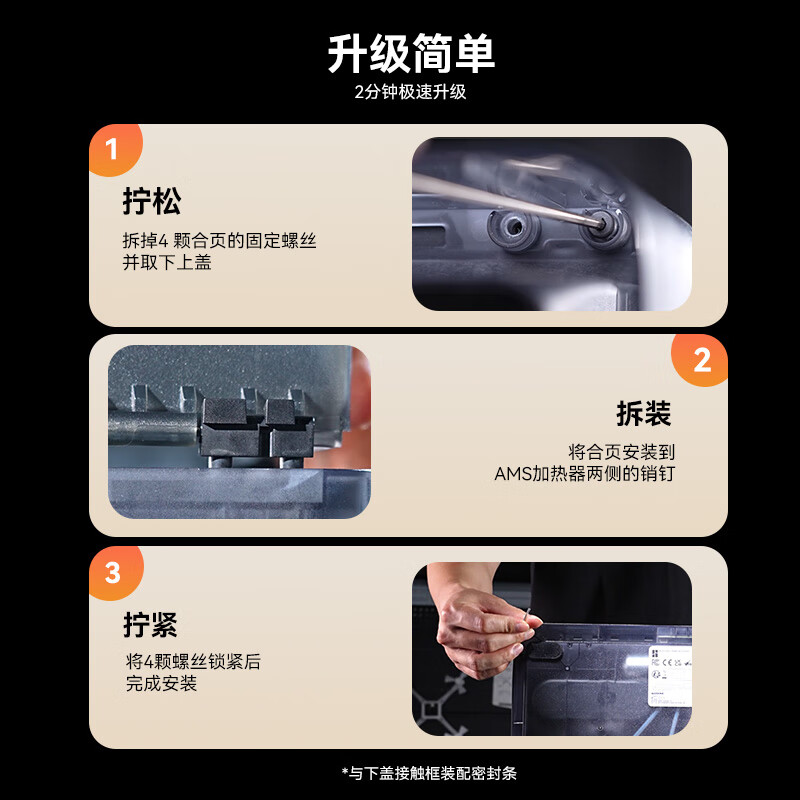 升级简单
2分钟极速升级

1
拧松
拆掉4 颗合页的固定螺丝并取下上盖

2
拆装
将合页安装到AMS加热器两侧的销钉

3
拧紧
将4颗螺丝锁紧后完成安装

*与下盖接触框装配密封条