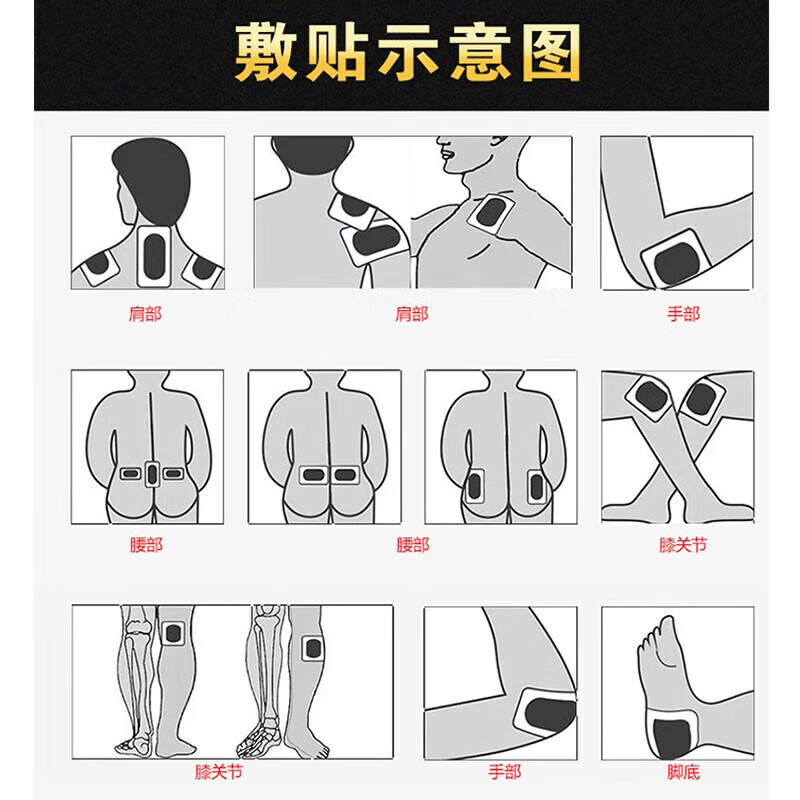 敷贴示意图

肩部

肩部

手部

腰部

腰部

膝关节

膝关节

手部

脚底