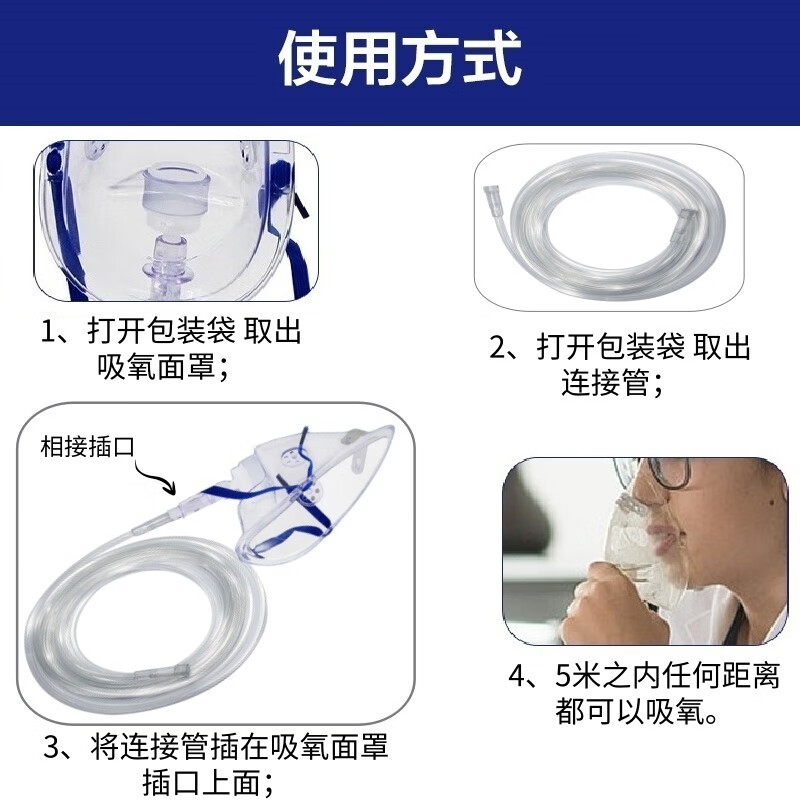 使用方式

1、打开包装袋 取出吸氧面罩；

2、打开包装袋 取出连接管；

相接插口

3、将连接管插在吸氧面罩插口上面；

4、5米之内任何距离都可以吸氧。