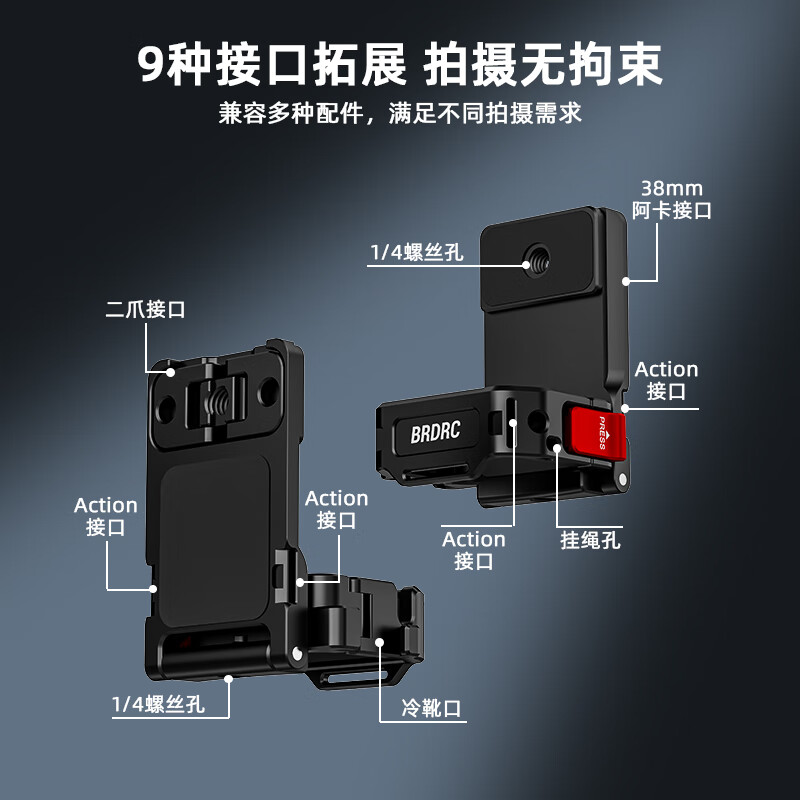 9种接口拓展 拍摄无拘束
兼容多种配件，满足不同拍摄需求

38mm
阿卡接口

1/4螺丝孔

二爪接口

Action
接口

BRDRC

PRESS

Action
接口

Action
接口

Action
接口

挂绳孔

1/4螺丝孔

冷靴口