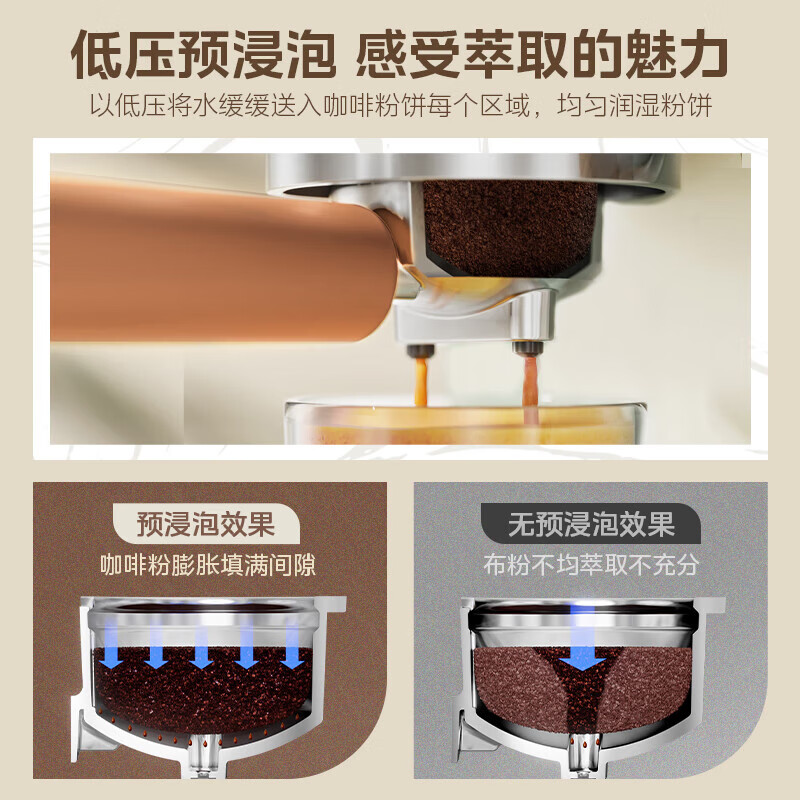 低压预浸泡 感受萃取的魅力

以低压将水缓缓送入咖啡粉饼每个区域，均匀润湿粉饼

预浸泡效果

咖啡粉膨胀填满间隙

无预浸泡效果

布粉不均萃取不充分