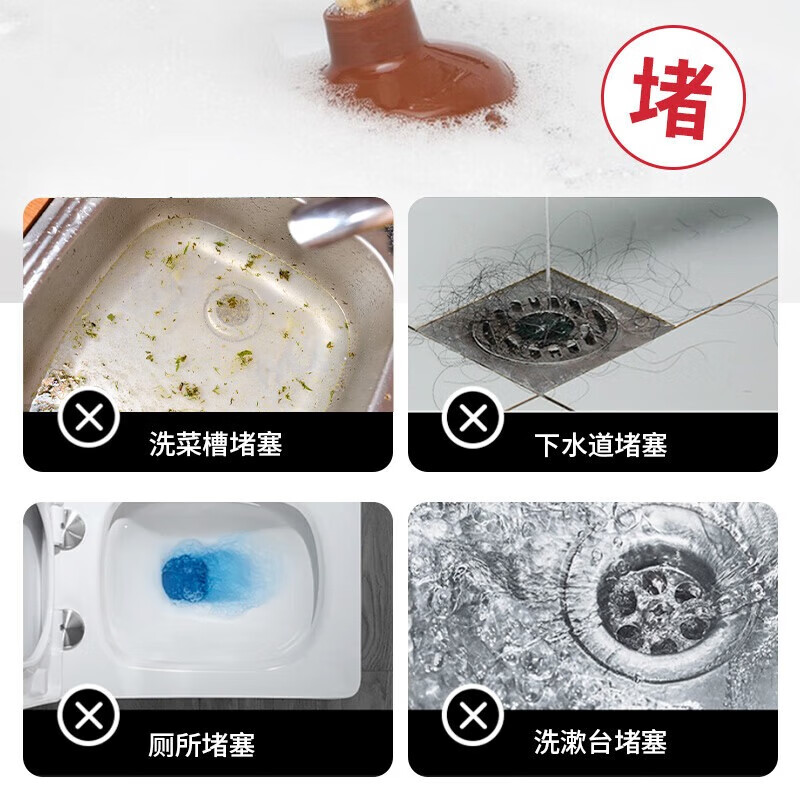 堵

洗菜槽堵塞

下水道堵塞

厕所堵塞

洗漱台堵塞