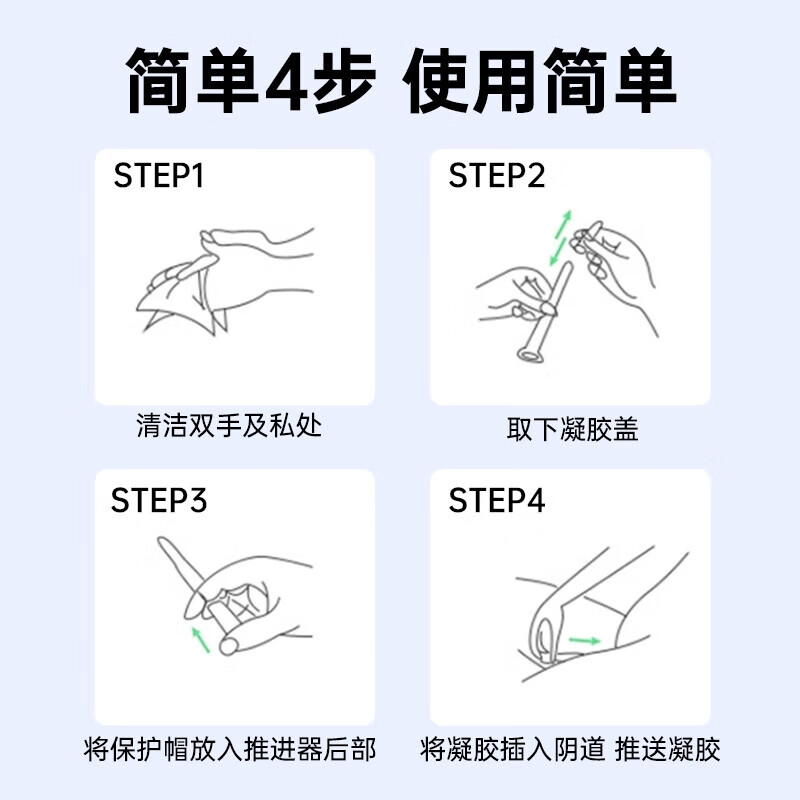 简单4步 使用简单

STEP1

清洁双手及私处

STEP2

取下凝胶盖

STEP3

将保护帽放入推进器后部

STEP4

将凝胶插入阴道 推送凝胶