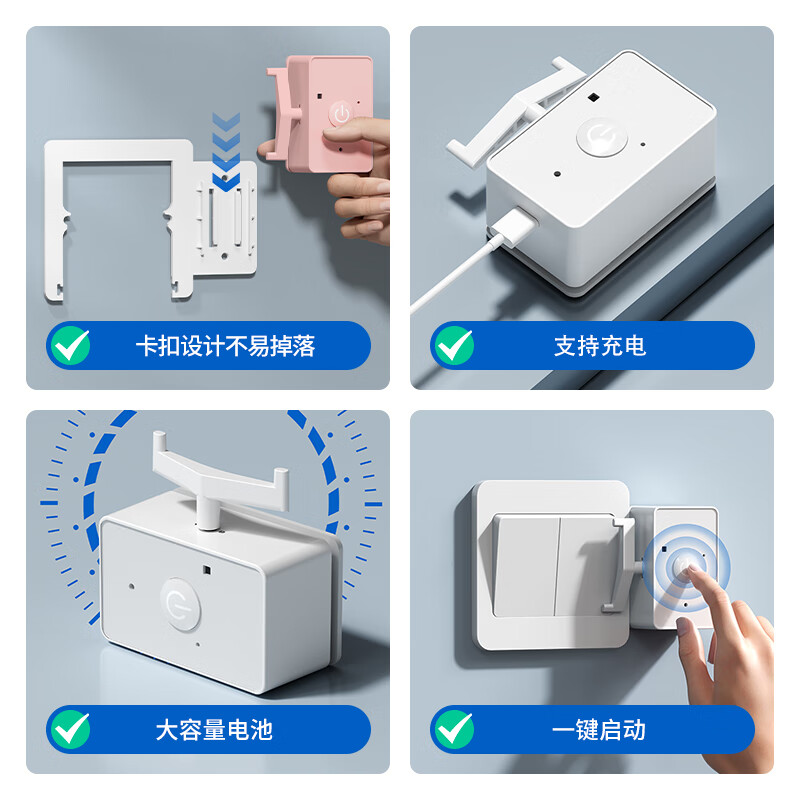 卡扣设计不易掉落

支持充电

大容量电池

一键启动