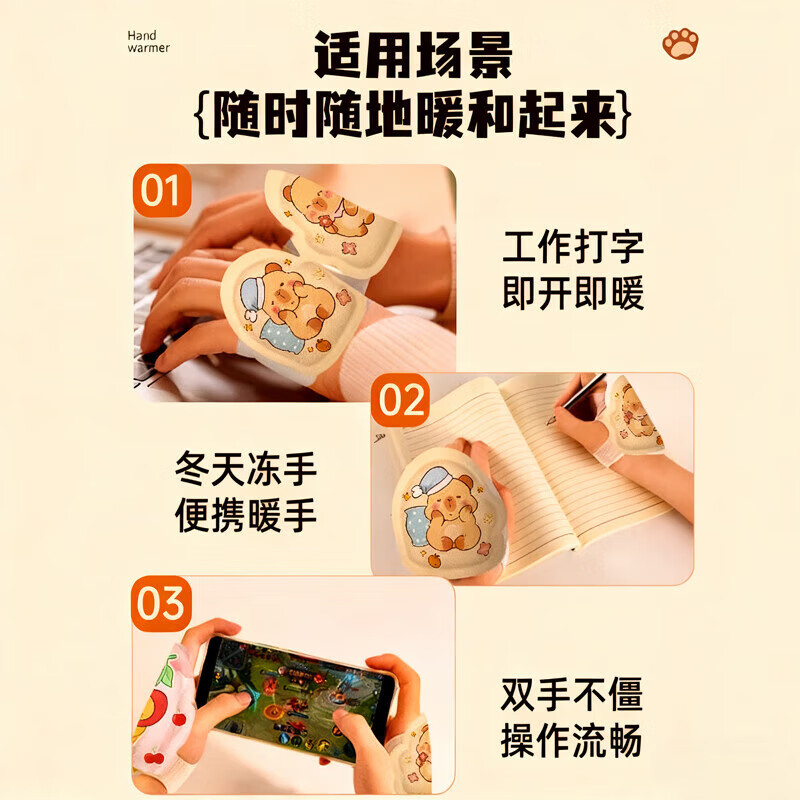 Hand warmer

适用场景
{随时随地暖和起来}

01

工作打字
即开即暖

02

冬天冻手
便携暖手

03

双手不僵
操作流畅