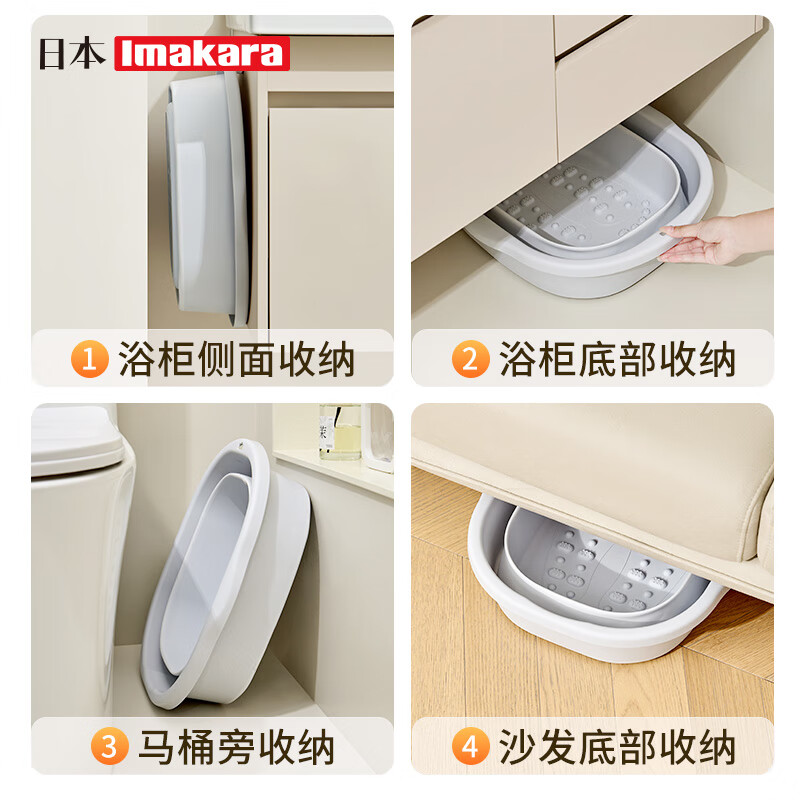 日本 Imakara

1 浴柜侧面收纳

2 浴柜底部收纳

3 马桶旁收纳

4 沙发底部收纳