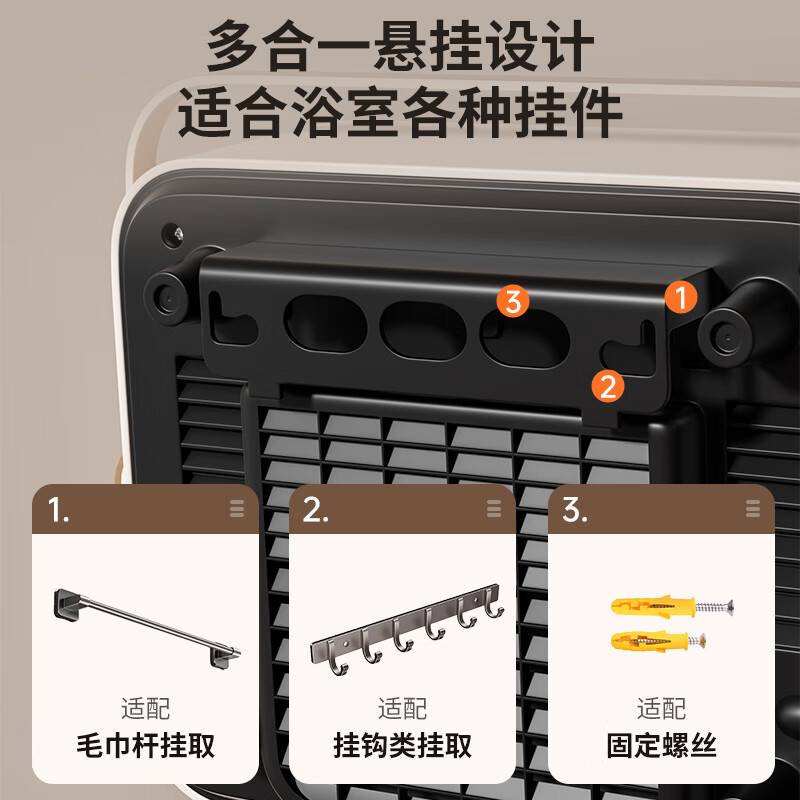 多合一悬挂设计
适合浴室各种挂件

3
1
2

1.
适配
毛巾杆挂取

2.
适配
挂钩类挂取

3.
适配
固定螺丝